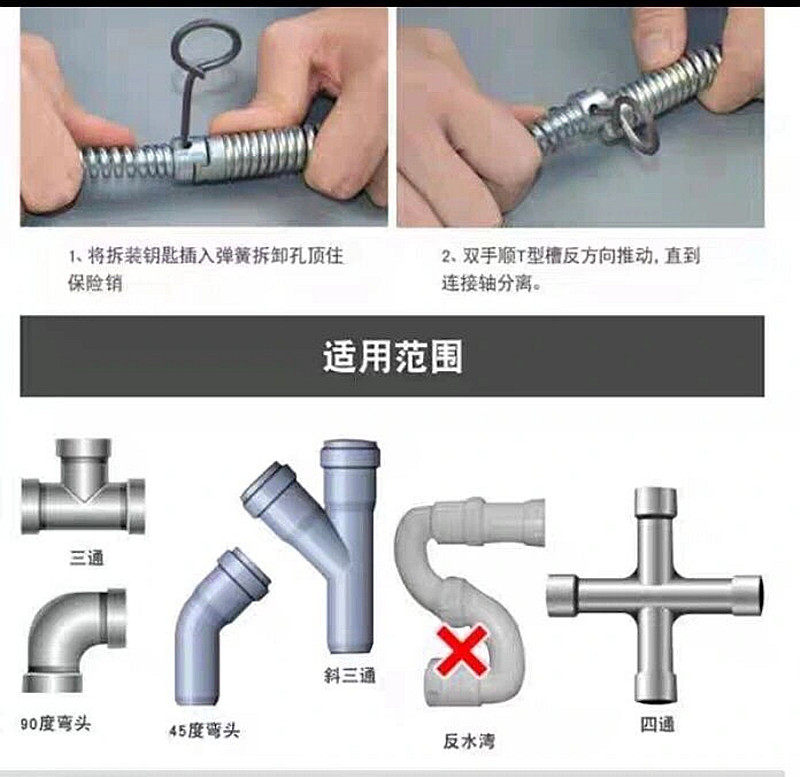 1、将拆装钥匙插入弹簧拆卸孔顶住保险销

2、双手顺T型槽反方向推动，直到连接轴分离。

适用范围

三通

90度弯头

45度弯头

斜三通

反水湾

四通