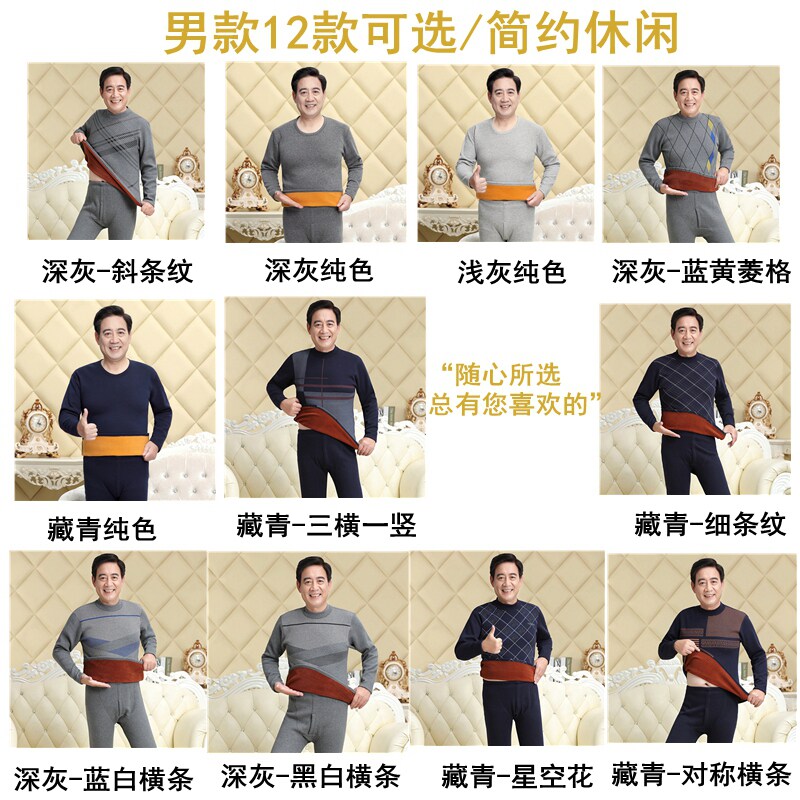 男款12款可选/简约休闲

深灰-斜条纹

深灰纯色

浅灰纯色

深灰-蓝黄菱格

藏青纯色

藏青-三横一竖

“随心所选
总有您喜欢的”

藏青-细条纹

深灰-蓝白横条

深灰-黑白横条

藏青-星空花

藏青-对称横条