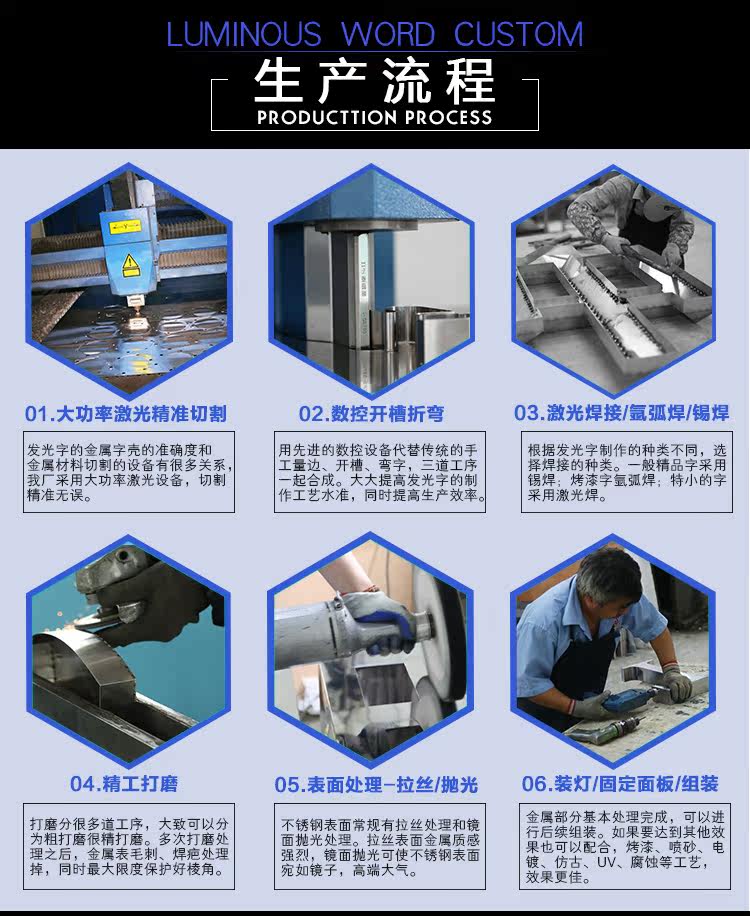 LUMINOUS WORD CUSTOM

生产流程

PRODUCTTION PROCESS

01.大功率激光精准切割

发光字的金属字壳的准确度和金属材料切割的设备有很多关系，我厂采用大功率激光设备，切割精准无误。

02.数控开槽折弯

用先进的数控设备代替传统的手工量边、开槽、弯字，三道工序一起合成。大大提高发光字的制作工艺水准，同时提高生产效率。

03.激光焊接/氩弧焊/锡焊

根据发光字制作的种类不同，选择焊接的种类。一般精品字采用锡焊；烤漆字氩弧焊；特小的字采用激光焊。

04.精工打磨

打磨分很多道工序，大致可以分为粗打磨很精打磨。多次打磨处理之后，金属表毛刺、焊疤处理掉，同时最大限度保护好棱角。

05.表面处理-拉丝/抛光

不锈钢表面常规有拉丝处理和镜面抛光处理。拉丝表面金属质感强烈，镜面抛光可使不锈钢表面宛如镜子，高端大气。

06.装灯/固定面板/组装

金属部分基本处理完成，可以进行后续组装。如果要达到其他效果也可以配合，烤漆、喷砂、电镀、仿古、UV、腐蚀等工艺，效果更佳。