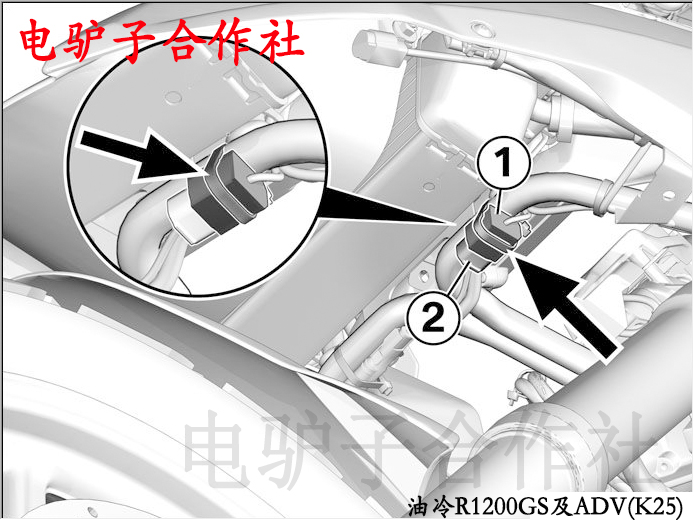 电驴子合作社

1

2

电驴子合作社

油冷R1200GS及ADV(K25)