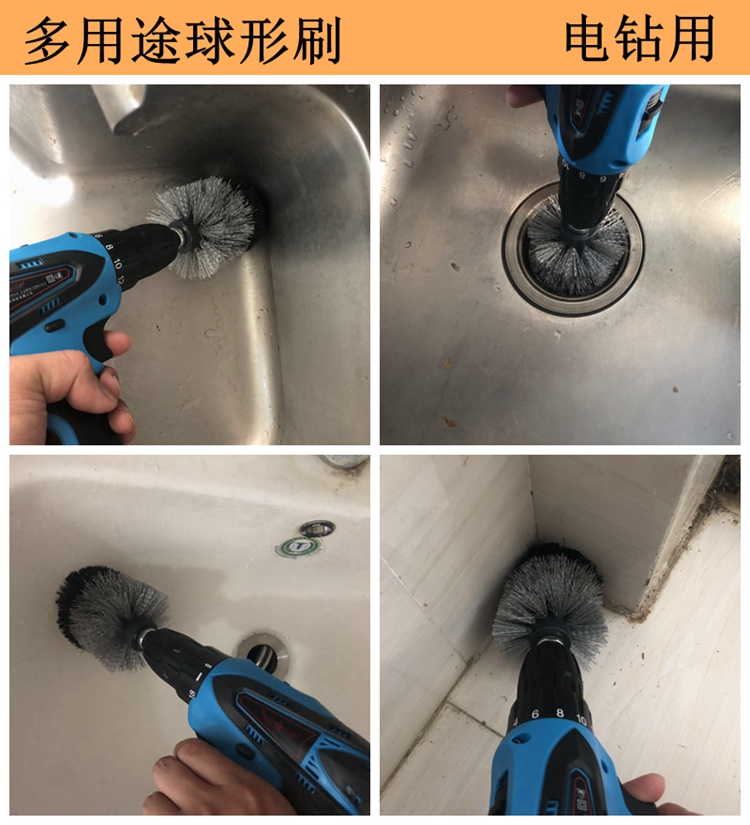 多用途球形刷 电钻用