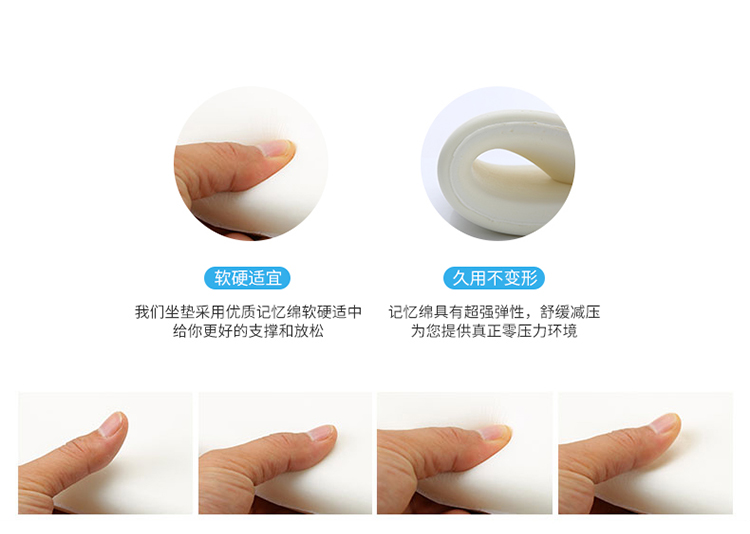 软硬适宜

我们坐垫采用优质记忆绵软硬适中
给你更好的支撑和放松

久用不变形

记忆绵具有超强弹性，舒缓减压
为您提供真正零压力环境