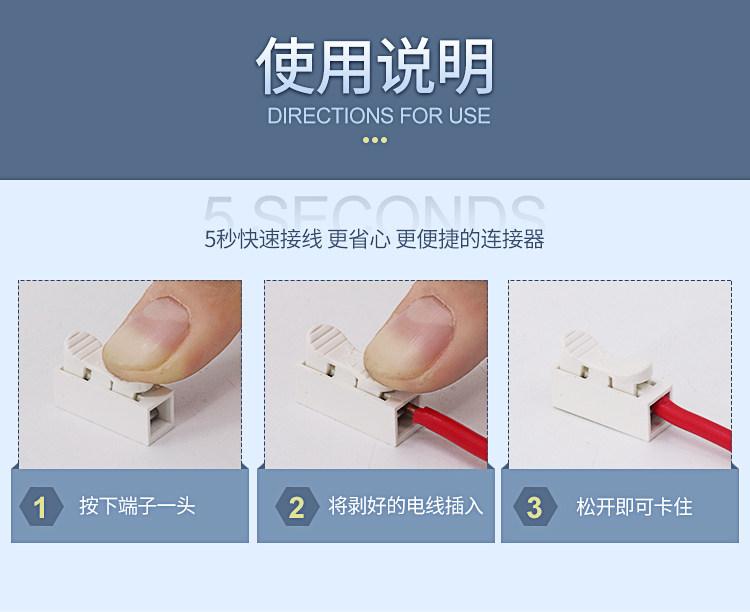 使用说明
DIRECTIONS FOR USE

5 SECONDS
5秒快速接线 更省心 更便捷的连接器

1 按下端子一头

2 将剥好的电线插入

3 松开即可卡住