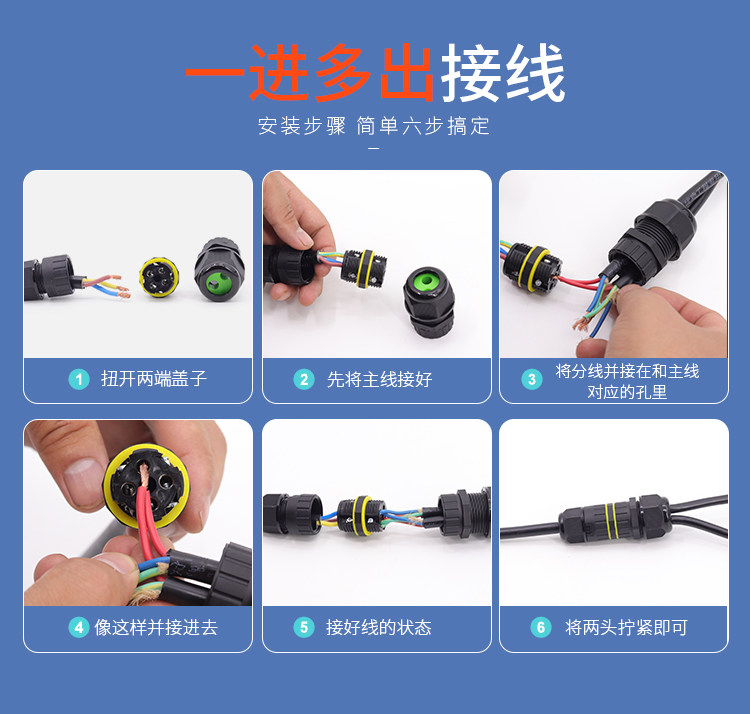 一进多出接线

安装步骤 简单六步搞定

1 扭开两端盖子

2 先将主线接好

3 将分线并接在和主线对应的孔里

4 像这样并接进去

5 接好线的状态

6 将两头拧紧即可