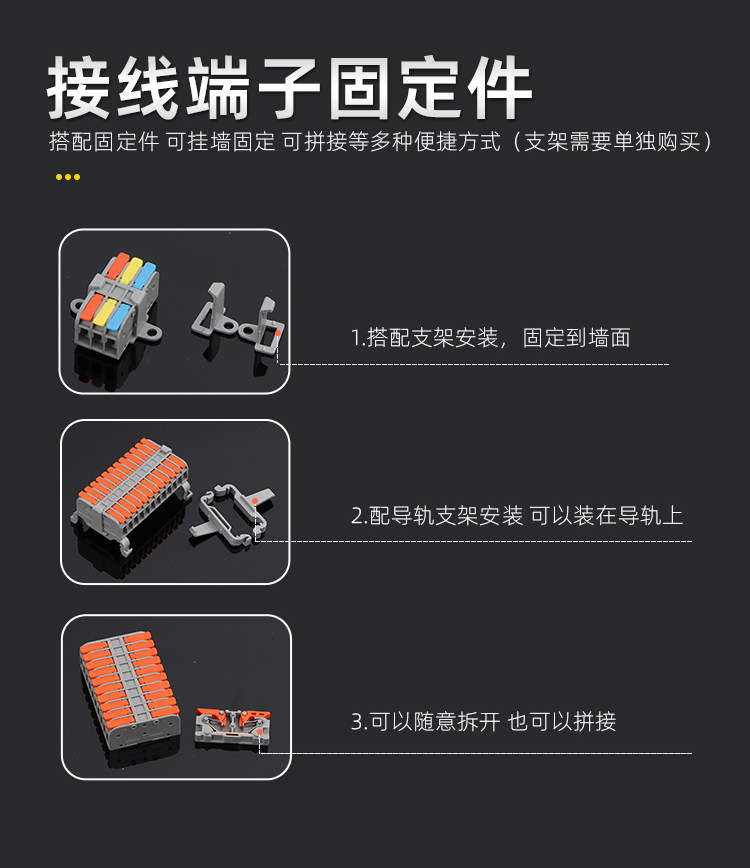 接线端子固定件

搭配固定件 可挂墙固定 可拼接等多种便捷方式（支架需要单独购买）

1.搭配支架安装，固定到墙面

2.配导轨支架安装 可以装在导轨上

3.可以随意拆开 也可以拼接