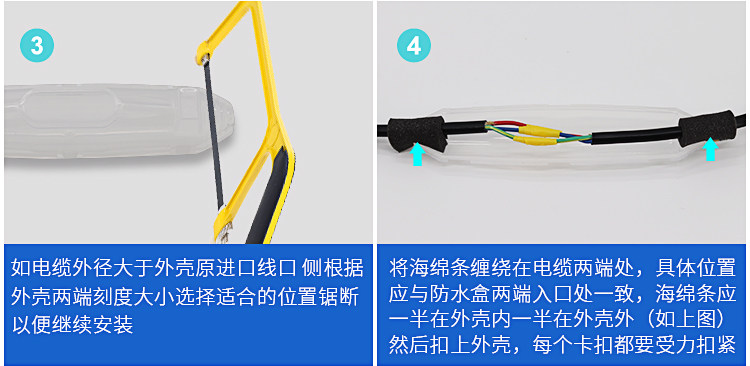 3

如电缆外径大于外壳原进口线口 侧根据外壳两端刻度大小选择适合的位置锯断以便继续安装

4

将海绵条缠绕在电缆两端处，具体位置应与防水盒两端入口处一致，海绵条应一半在外壳内一半在外壳外（如上图）然后扣上外壳，每个卡扣都要受力扣紧