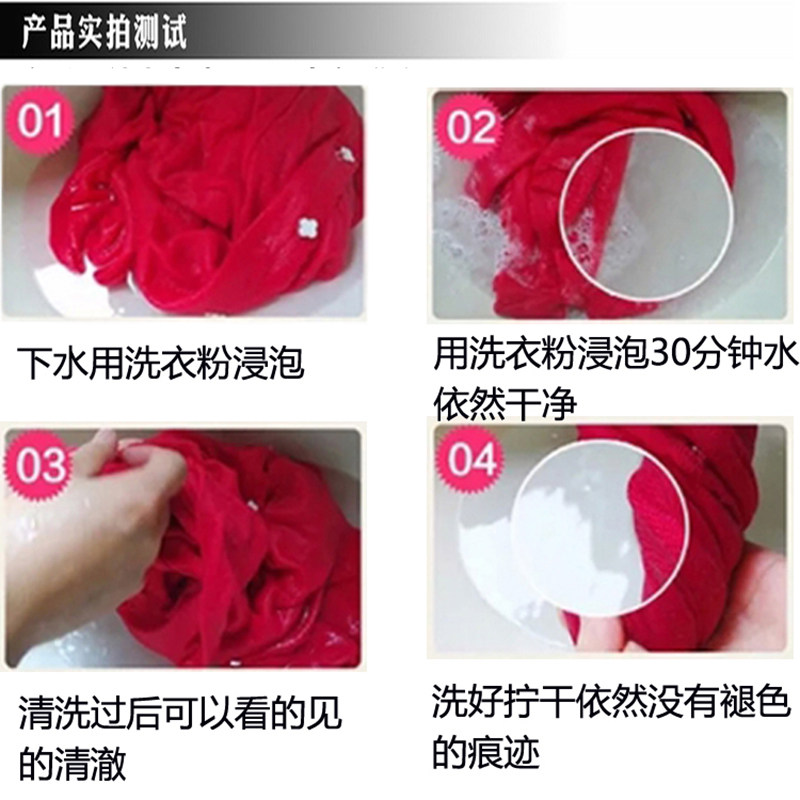 产品实拍测试

01

下水用洗衣粉浸泡

02

用洗衣粉浸泡30分钟水依然干净

03

清洗过后可以看的见的清澈

04

洗好拧干依然没有褪色的痕迹