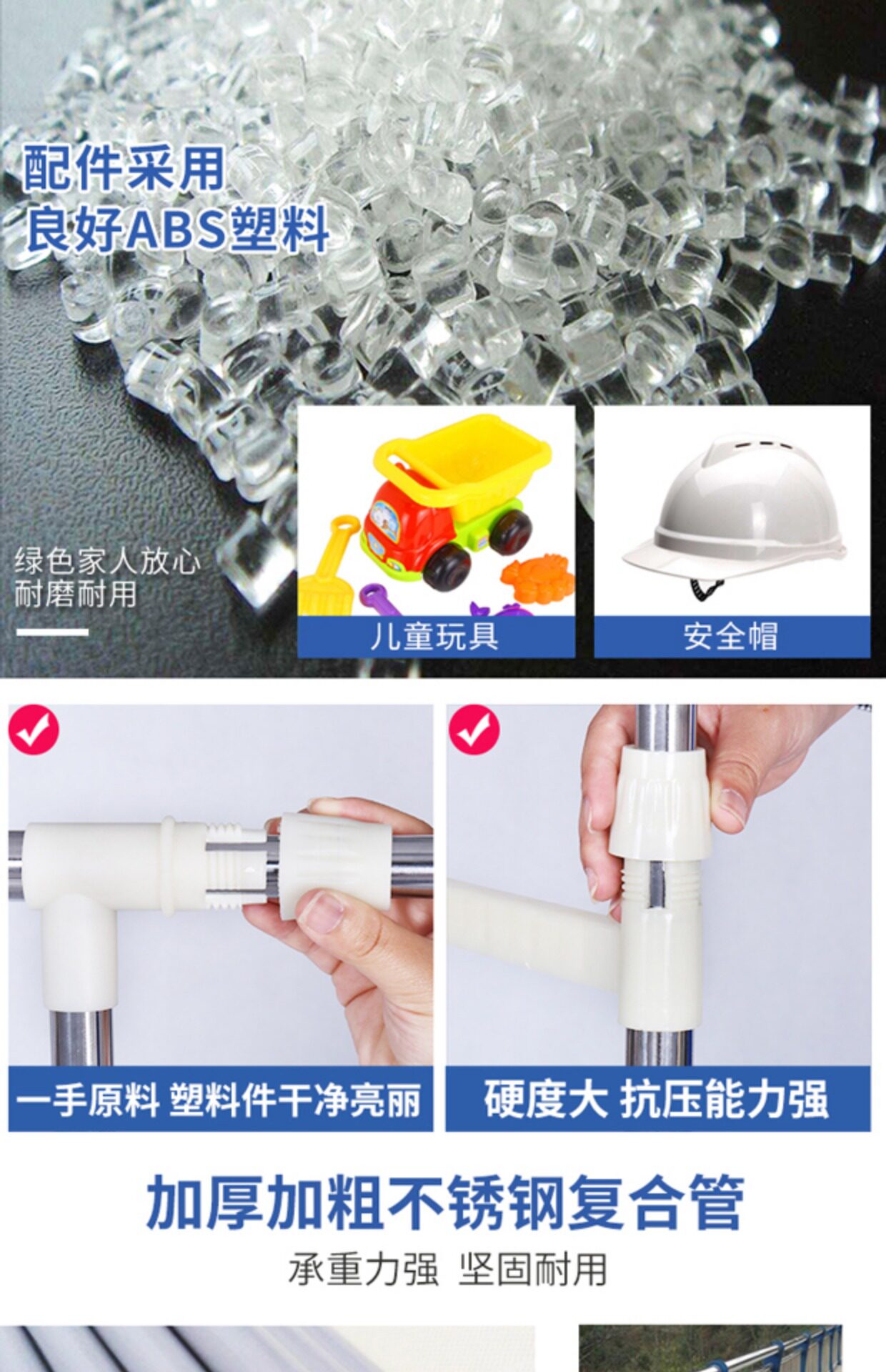 配件采用
良好ABS塑料

绿色家人放心
耐磨耐用

儿童玩具

安全帽

一手原料 塑料件干净亮丽

硬度大 抗压能力强

加厚加粗不锈钢复合管

承重力强 坚固耐用