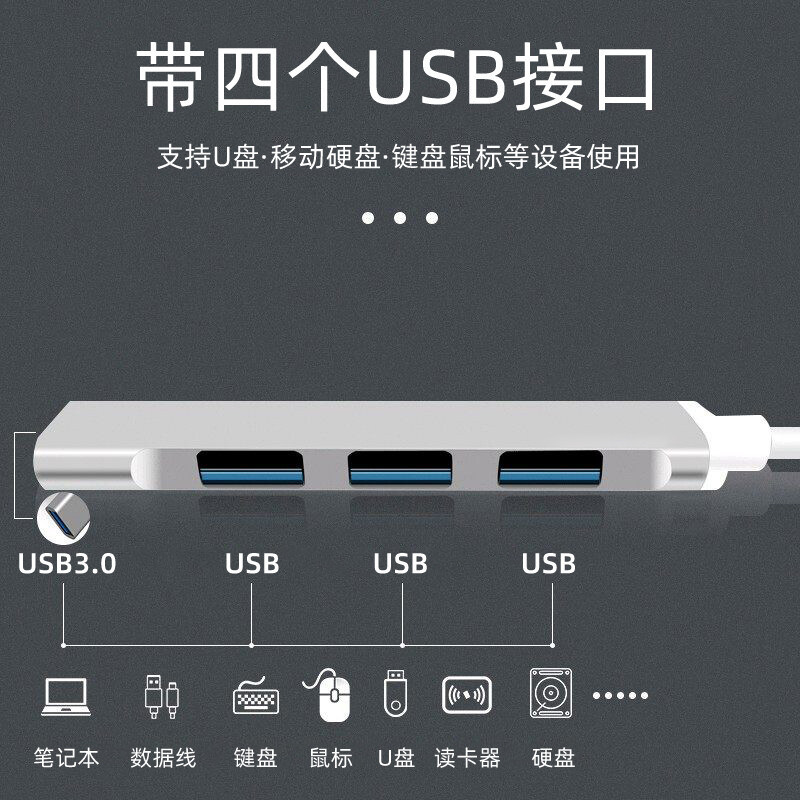 带四个USB接口

支持U盘·移动硬盘·键盘鼠标等设备使用

USB3.0 USB USB USB

笔记本 数据线 键盘 鼠标 U盘 读卡器 硬盘