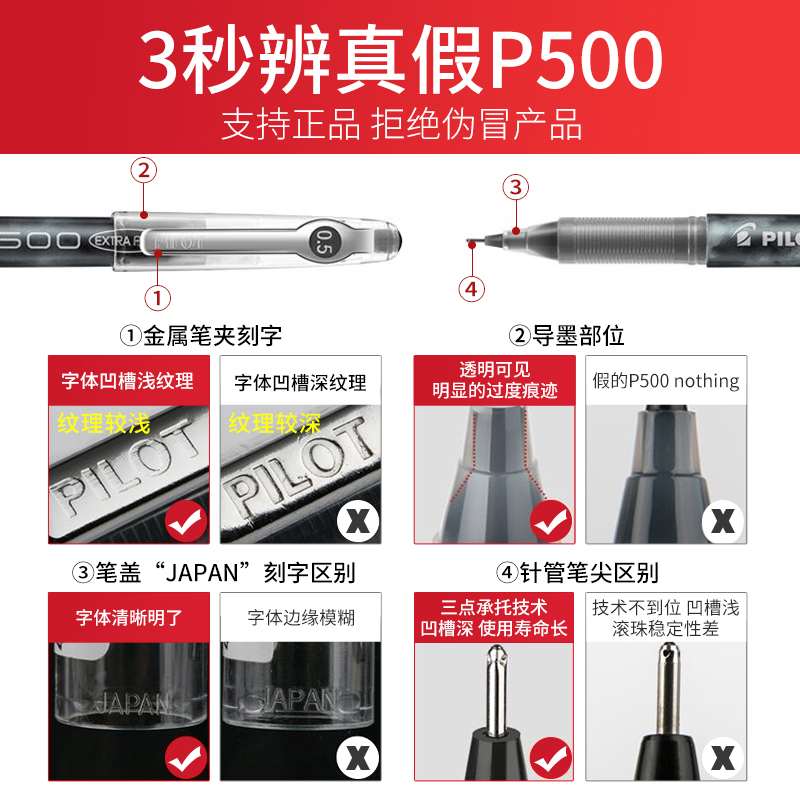 3秒辨真假P500
支持正品 拒绝伪冒产品

②
500 EXTRA F PILOT 0.5
①

③
PILO
④

①金属笔夹刻字

字体凹槽浅纹理
纹理较浅
PILOT

字体凹槽深纹理
纹理较深
PILOT
X

②导墨部位

透明可见
明显的过度痕迹

假的P500 nothing
X

③笔盖“JAPAN”刻字区别

字体清晰明了
JAPAN

字体边缘模糊
JAPAN
X

④针管笔尖区别

三点承托技术
凹槽深 使用寿命长

技术不到位 凹槽浅
滚珠稳定性差
X