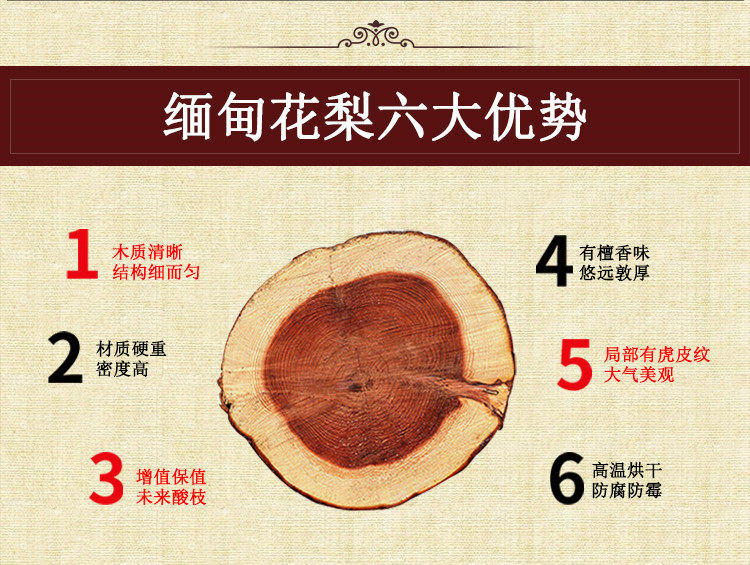 缅甸花梨六大优势

1 木质清晰
结构细而匀

2 材质硬重
密度高

3 增值保值
未来酸枝

4 有檀香味
悠远敦厚

5 局部有虎皮纹
大气美观

6 高温烘干
防腐防霉