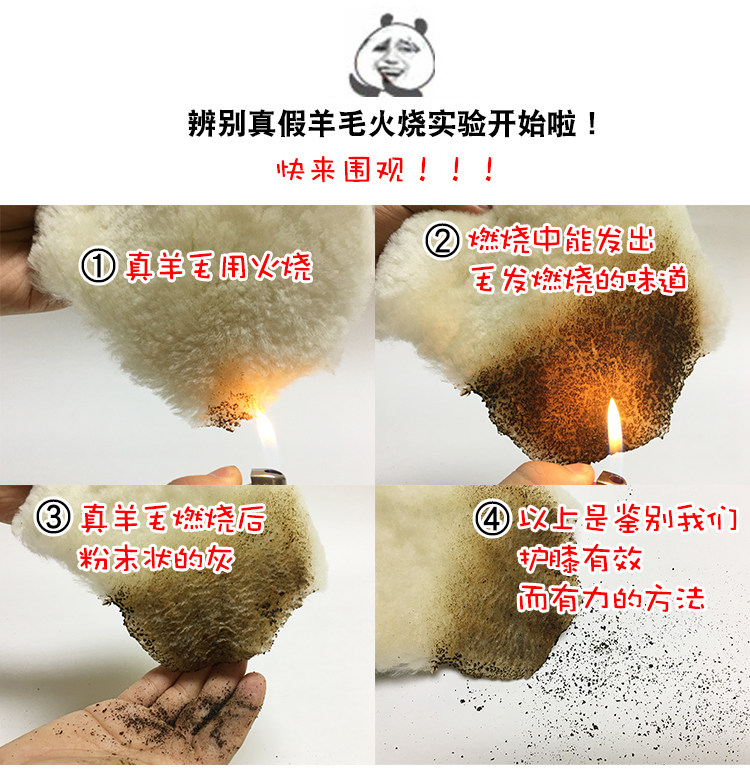 辨别真假羊毛火烧实验开始啦！

快来围观！！！

① 真羊毛用火烧

② 燃烧中能发出毛发燃烧的味道

③ 真羊毛燃烧后粉末状的灰

④ 以上是鉴别我们护膝有效而有力的方法