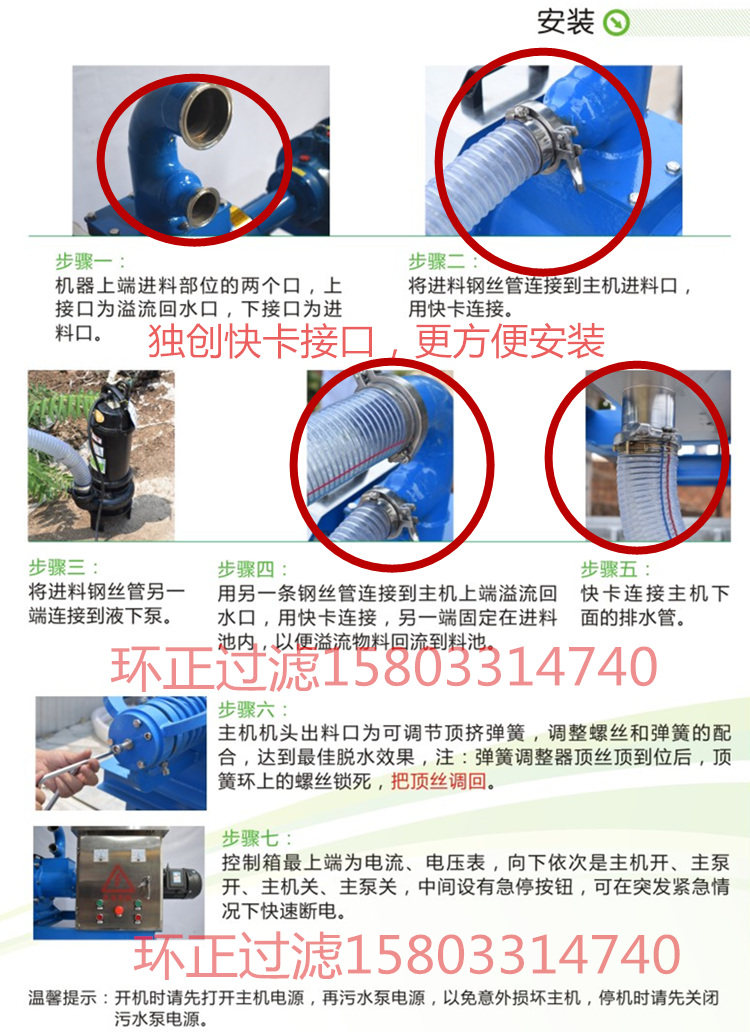 安装

步骤一：
机器上端进料部位的两个口，上接口为溢流回水口，下接口为进料口。

步骤二：
将进料钢丝管连接到主机进料口，用快卡连接。

独创快卡接口，更方便安装

步骤三：
将进料钢丝管另一端连接到液下泵。

步骤四：
用另一条钢丝管连接到主机上端溢流回水口，用快卡连接，另一端固定在进料池内，以便溢流物料回流到料池。

步骤五：
快卡连接主机下面的排水管。

环正过滤15803314740

步骤六：
主机机头出料口为可调节顶挤弹簧，调整螺丝和弹簧的配合，达到最佳脱水效果，注：弹簧调整器顶丝顶到位后，顶簧环上的螺丝锁死，把顶丝调回。

步骤七：
控制箱最上端为电流、电压表，向下依次是主机开、主泵开、主机关、主泵关，中间设有急停按钮，可在突发紧急情况下快速断电。

环正过滤15803314740

温馨提示：开机时请先打开主机电源，再污水泵电源，以免意外损坏主机，停机时请先关闭污水泵电源。