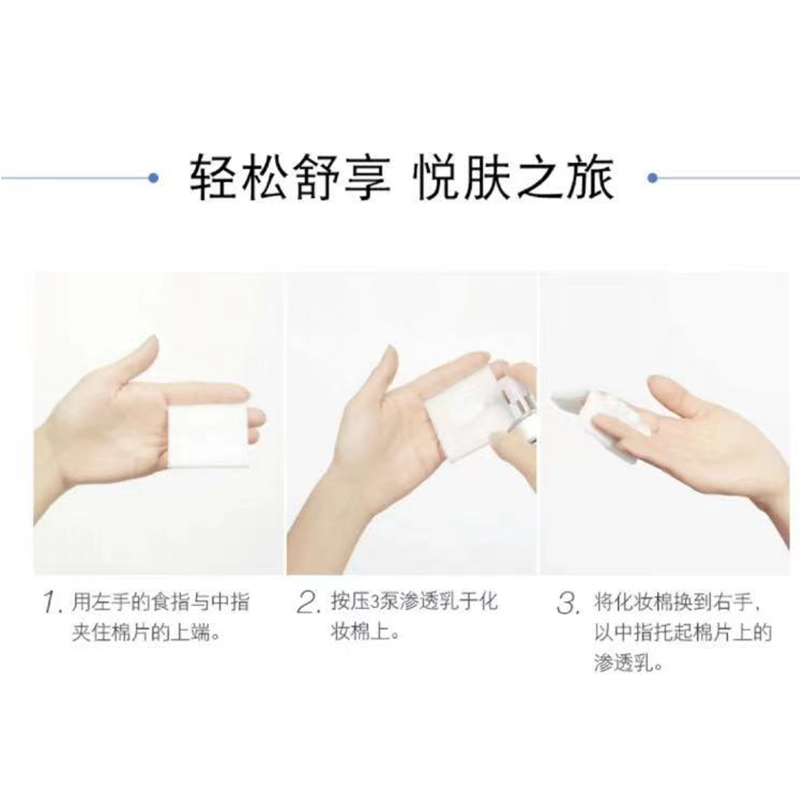 轻松舒享 悦肤之旅

1. 用左手的食指与中指夹住棉片的上端。

2. 按压3泵渗透乳于化妆棉上。

3. 将化妆棉换到右手，以中指托起棉片上的渗透乳。