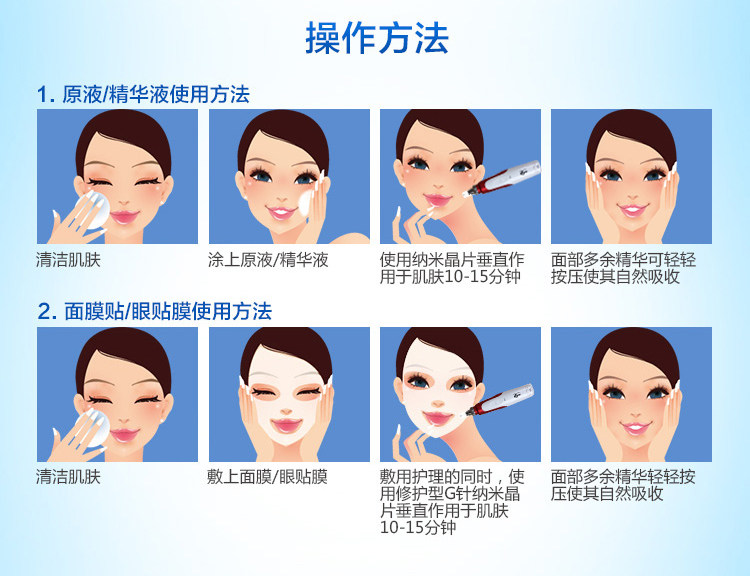 操作方法

1. 原液/精华液使用方法

清洁肌肤

涂上原液/精华液

使用纳米晶片垂直作用于肌肤10-15分钟

面部多余精华可轻轻按压使其自然吸收

2. 面膜贴/眼贴膜使用方法

清洁肌肤

敷上面膜/眼贴膜

敷用护理的同时，使用修护型G针纳米晶片垂直作用于肌肤10-15分钟

面部多余精华轻轻按压使其自然吸收