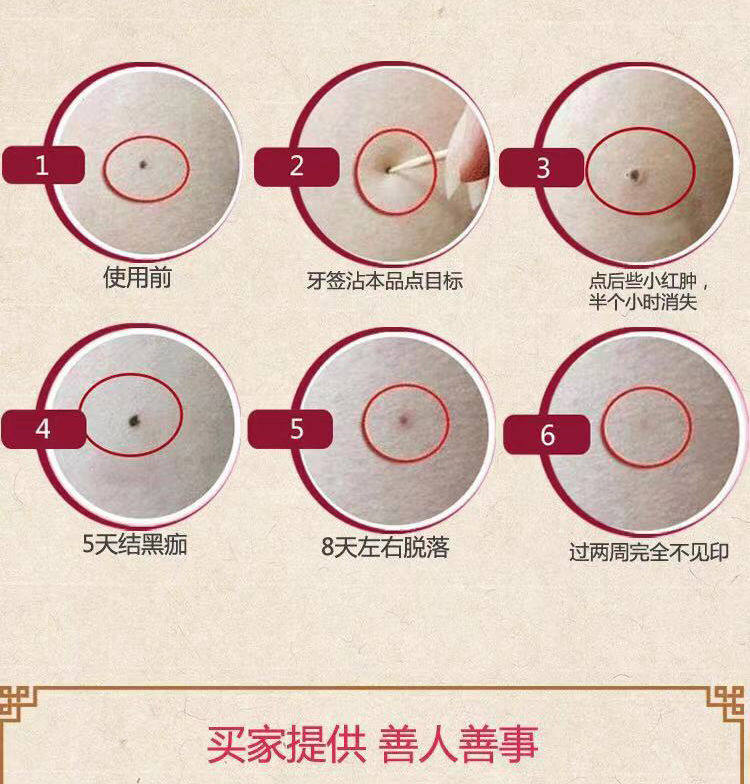 1
使用前

2
牙签沾本品点目标

3
点后些小红肿，半个小时消失

4
5天结黑痂

5
8天左右脱落

6
过两周完全不见印

买家提供 善人善事