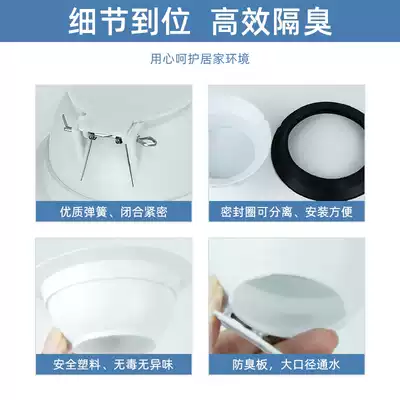 细节到位 高效隔臭

用心呵护居家环境

优质弹簧、闭合紧密

密封圈可分离、安装方便

安全塑料、无毒无异味

防臭板，大口径通水