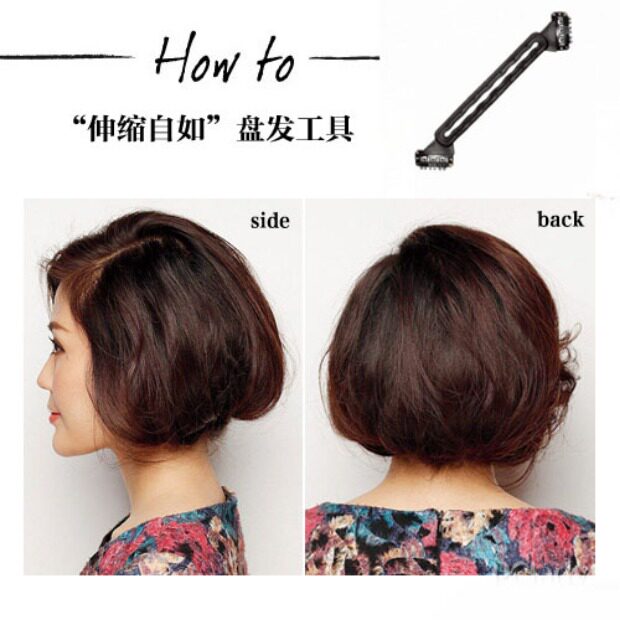 How to

“伸缩自如”盘发工具

side

back