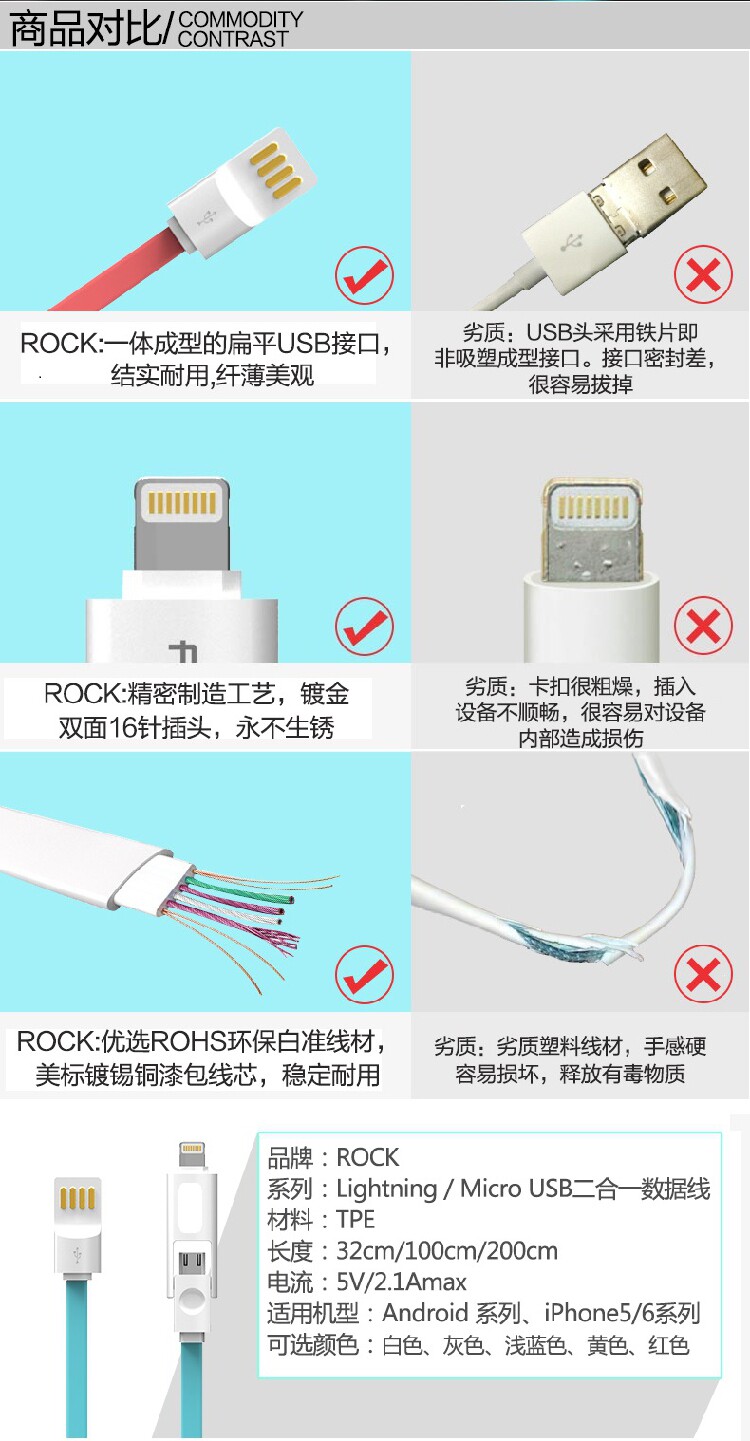 商品对比/ COMMODITY CONTRAST

ROCK:一体成型的扁平USB接口，结实耐用,纤薄美观

劣质：USB头采用铁片即非吸塑成型接口。接口密封差，很容易拔掉

ROCK:精密制造工艺，镀金双面16针插头，永不生锈

劣质：卡扣很粗燥，插入设备不顺畅，很容易对设备内部造成损伤

ROCK:优选ROHS环保白准线材，美标镀锡铜漆包线芯，稳定耐用

劣质：劣质塑料线材，手感硬容易损坏，释放有毒物质

品牌：ROCK
系列：Lightning / Micro USB二合一数据线
材料：TPE
长度：32cm/100cm/200cm
电流：5V/2.1Amax
适用机型：Android 系列、iPhone5/6系列
可选颜色：白色、灰色、浅蓝色、黄色、红色