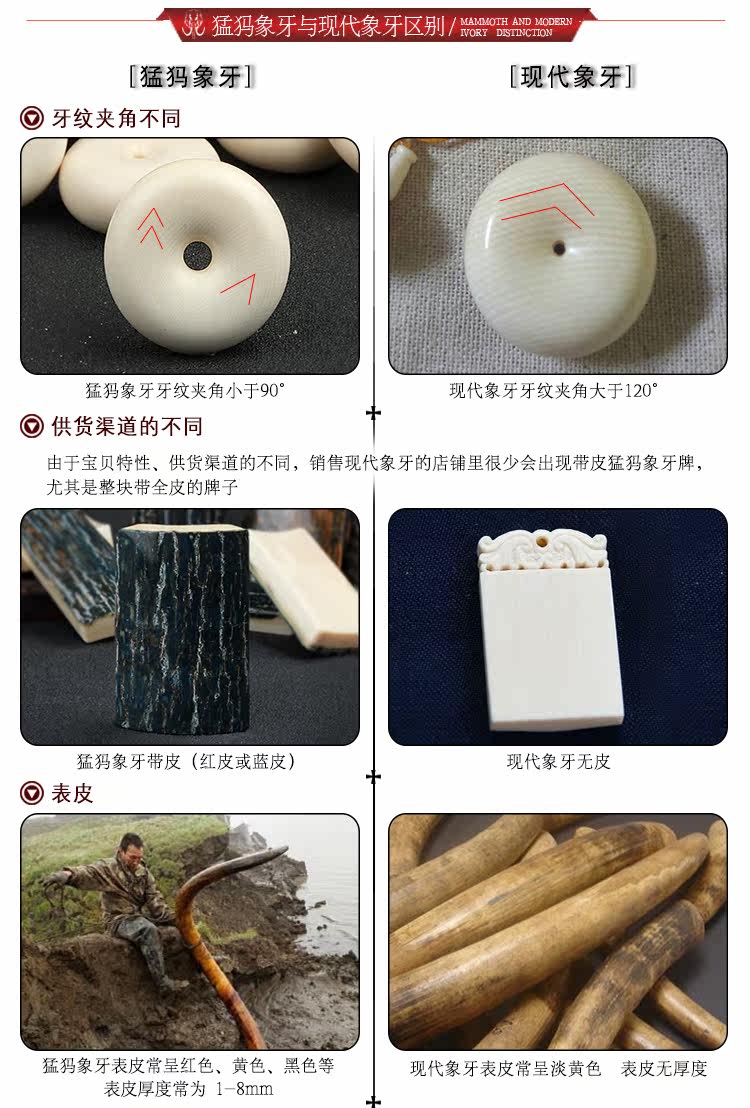 猛犸象牙与现代象牙区别 / MAMMOTH AND MODERN IVORY DISTINCTION

[猛犸象牙]

[现代象牙]

牙纹夹角不同

猛犸象牙牙纹夹角小于90°

现代象牙牙纹夹角大于120°

供货渠道的不同

由于宝贝特性、供货渠道的不同，销售现代象牙的店铺里很少会出现带皮猛犸象牙牌，尤其是整块带全皮的牌子

猛犸象牙带皮（红皮或蓝皮）

现代象牙无皮

表皮

猛犸象牙表皮常呈红色、黄色、黑色等 表皮厚度常为 1-8mm

现代象牙表皮常呈淡黄色　表皮无厚度