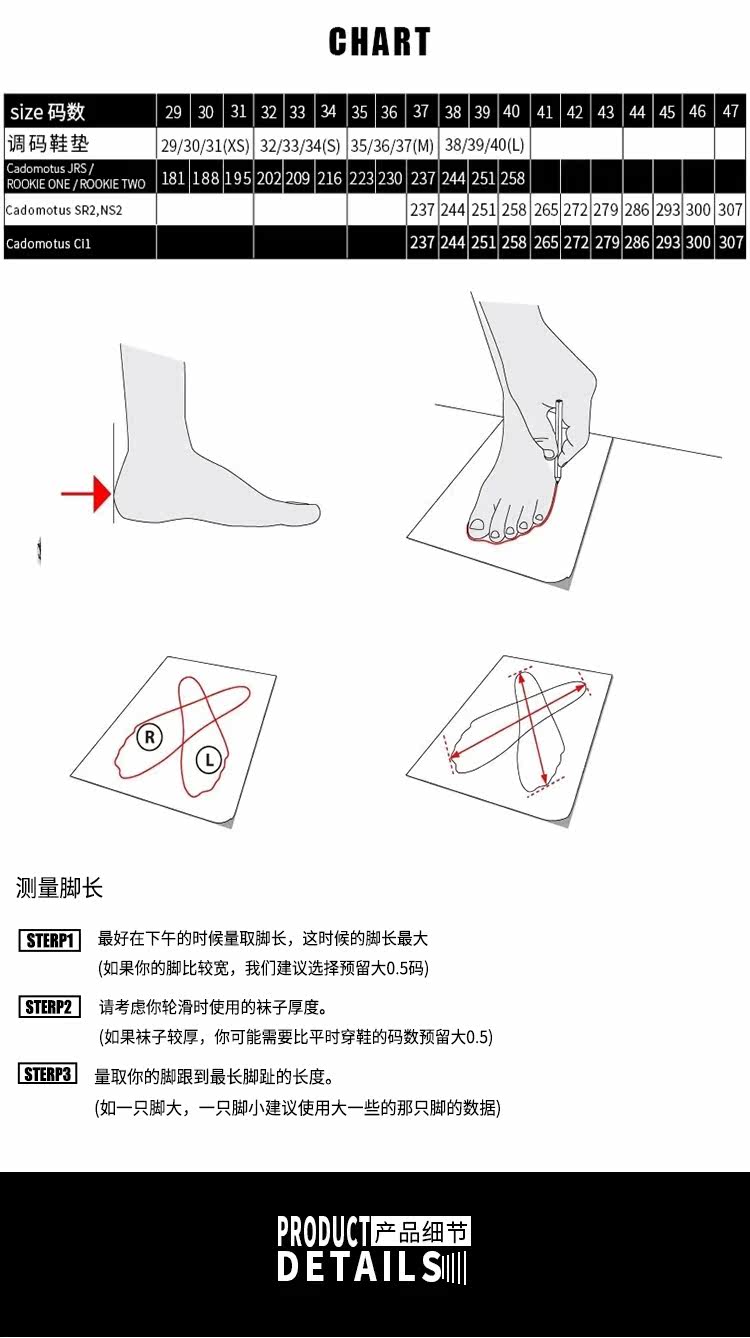 CHART

| size 码数 | 29 | 30 | 31 | 32 | 33 | 34 | 35 | 36 | 37 | 38 | 39 | 40 | 41 | 42 | 43 | 44 | 45 | 46 | 47 |
|---|---|---|---|---|---|---|---|---|---|---|---|---|---|---|---|---|---|---|---|
| 调码鞋垫 | 29/30/31(XS) | | | 32/33/34(S) | | | 35/36/37(M) | | | 38/39/40(L) | | | | | | | | | |
| Cadomotus JRS / ROOKIE ONE / ROOKIE TWO | 181 | 188 | 195 | 202 | 209 | 216 | 223 | 230 | 237 | 244 | 251 | 258 | | | | | | | |
| Cadomotus SR2,NS2 | | | | | | | | | 237 | 244 | 251 | 258 | 265 | 272 | 279 | 286 | 293 | 300 | 307 |
| Cadomotus CI1 | | | | | | | | | 237 | 244 | 251 | 258 | 265 | 272 | 279 | 286 | 293 | 300 | 307 |

R
L

测量脚长

STERP1 最好在下午的时候量取脚长，这时候的脚长最大
(如果你的脚比较宽，我们建议选择预留大0.5码)

STERP2 请考虑你轮滑时使用的袜子厚度。
(如果袜子较厚，你可能需要比平时穿鞋的码数预留大0.5)

STERP3 量取你的脚跟到最长脚趾的长度。
(如一只脚大，一只脚小建议使用大一些的那只脚的数据)

PRODUCT 产品细节
DETAILS