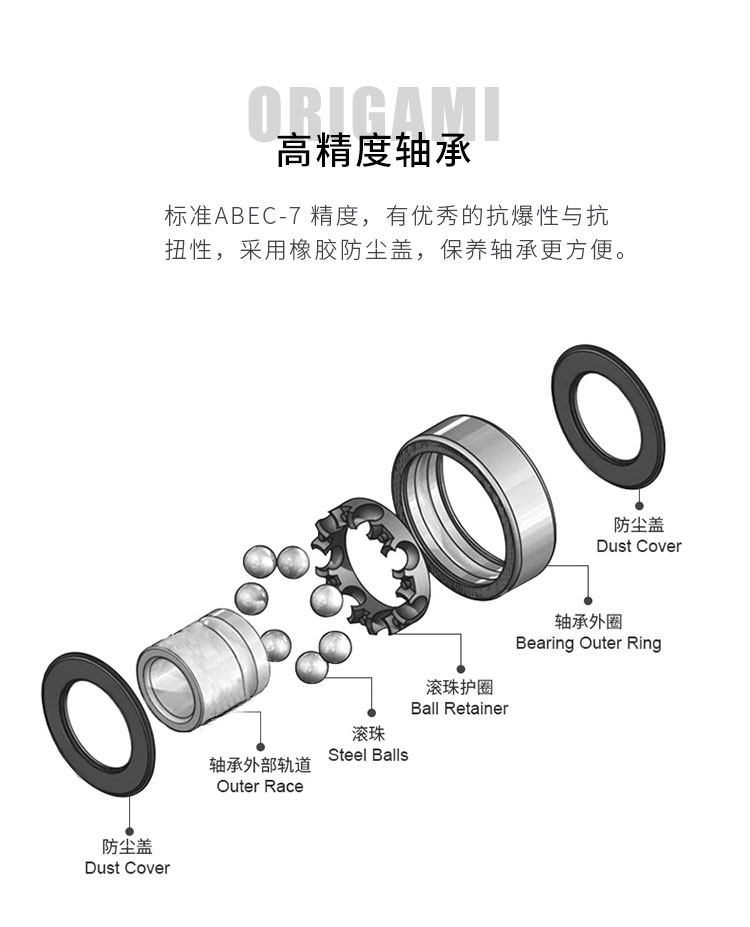 ORIGAMI
高精度轴承

标准ABEC-7 精度，有优秀的抗爆性与抗扭性，采用橡胶防尘盖，保养轴承更方便。

防尘盖
Dust Cover

轴承外圈
Bearing Outer Ring

滚珠护圈
Ball Retainer

滚珠
Steel Balls

轴承外部轨道
Outer Race

防尘盖
Dust Cover