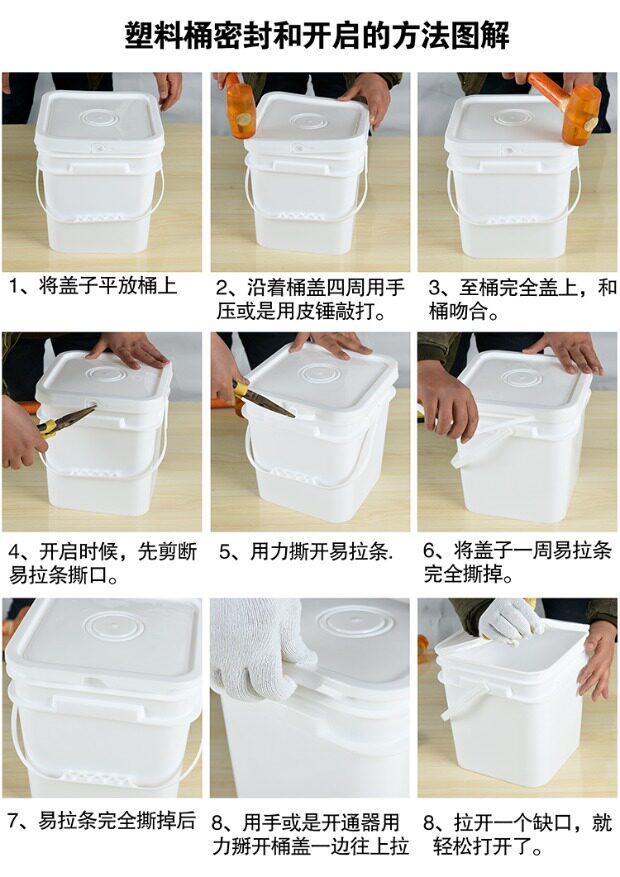 塑料桶密封和开启的方法图解

1、将盖子平放桶上

2、沿着桶盖四周用手压或是用皮锤敲打。

3、至桶完全盖上，和桶吻合。

4、开启时候，先剪断易拉条撕口。

5、用力撕开易拉条.

6、将盖子一周易拉条完全撕掉。

7、易拉条完全撕掉后

8、用手或是开通器用力掰开桶盖一边往上拉

8、拉开一个缺口，就轻松打开了。