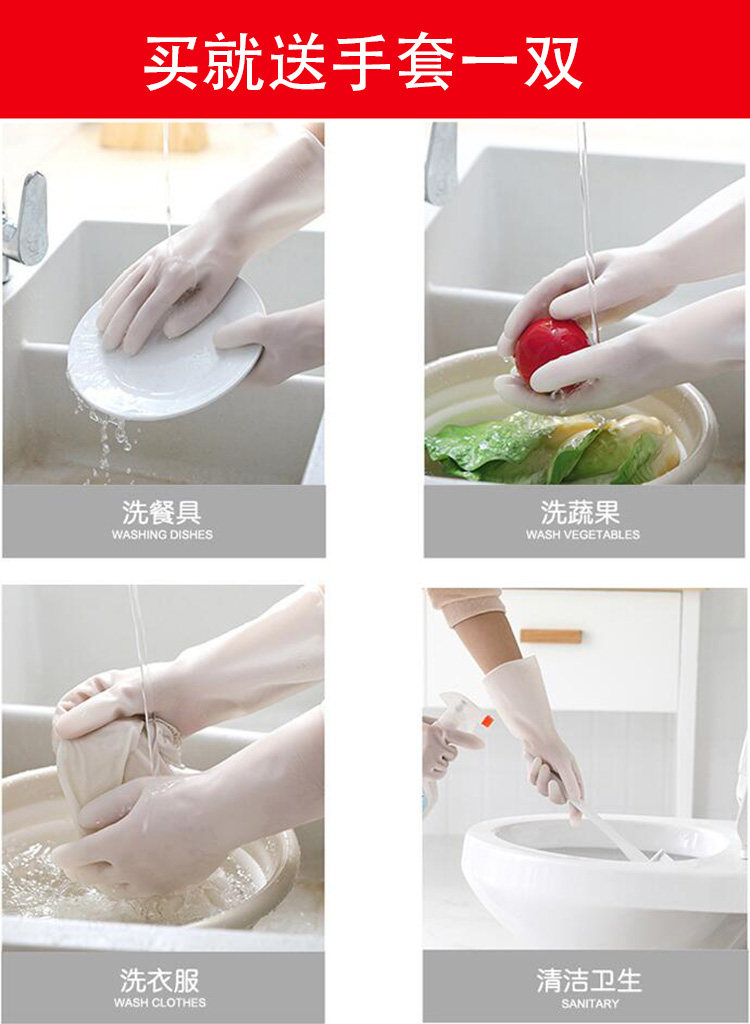 买就送手套一双

洗餐具
WASHING DISHES

洗蔬果
WASH VEGETABLES

洗衣服
WASH CLOTHES

清洁卫生
SANITARY