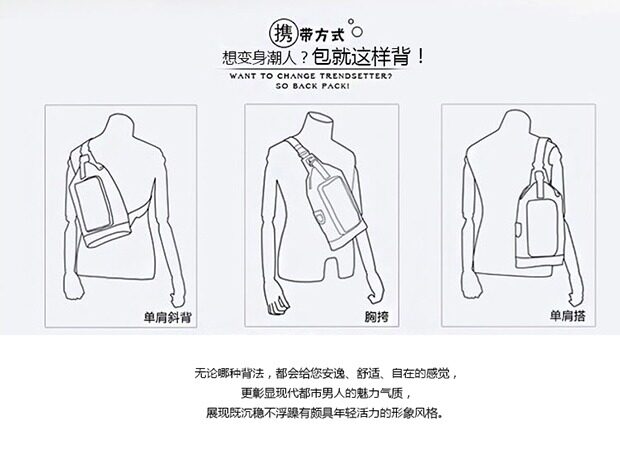 携带方式
想变身潮人？包就这样背！
WANT TO CHANGE TRENDSETTER?
SO BACK PACK!

单肩斜背

胸挎

单肩搭

无论哪种背法，都会给您安逸、舒适、自在的感觉，
更彰显现代都市男人的魅力气质，
展现既沉稳不浮躁有颇具年轻活力的形象风格。