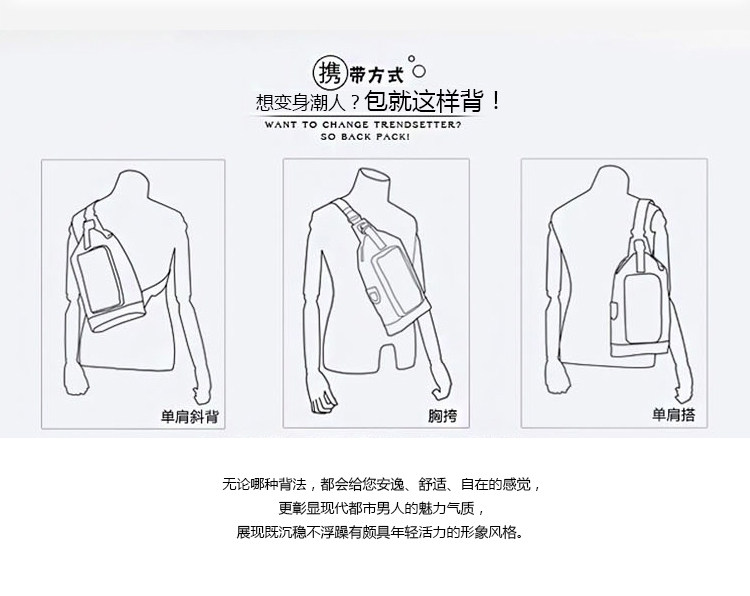 携带方式

想变身潮人？包就这样背！

WANT TO CHANGE TRENDSETTER?
SO BACK PACK!

单肩斜背

胸挎

单肩搭

无论哪种背法，都会给您安逸、舒适、自在的感觉，
更彰显现代都市男人的魅力气质，
展现既沉稳不浮躁有颇具年轻活力的形象风格。