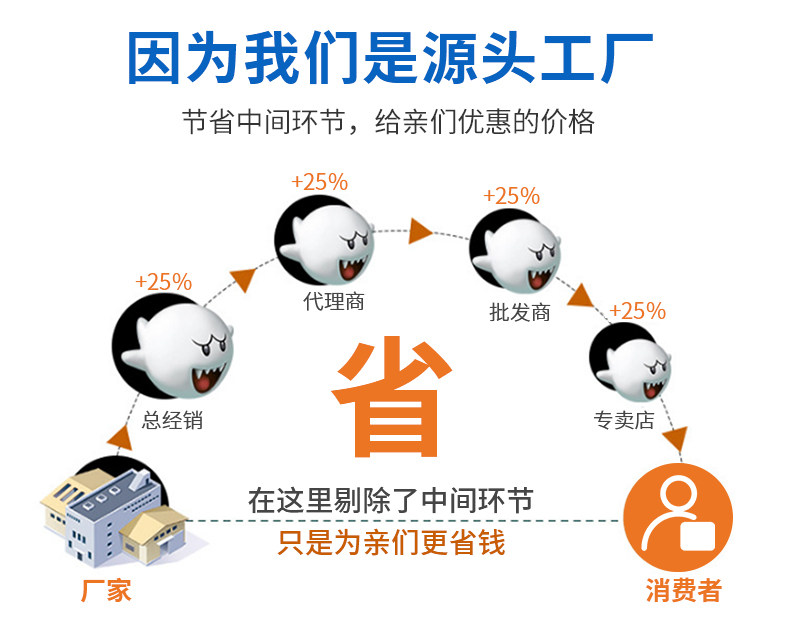 因为我们是源头工厂

节省中间环节，给亲们优惠的价格

+25%

总经销

+25%

代理商

+25%

批发商

+25%

专卖店

省

在这里剔除了中间环节

只是为亲们更省钱

厂家

消费者