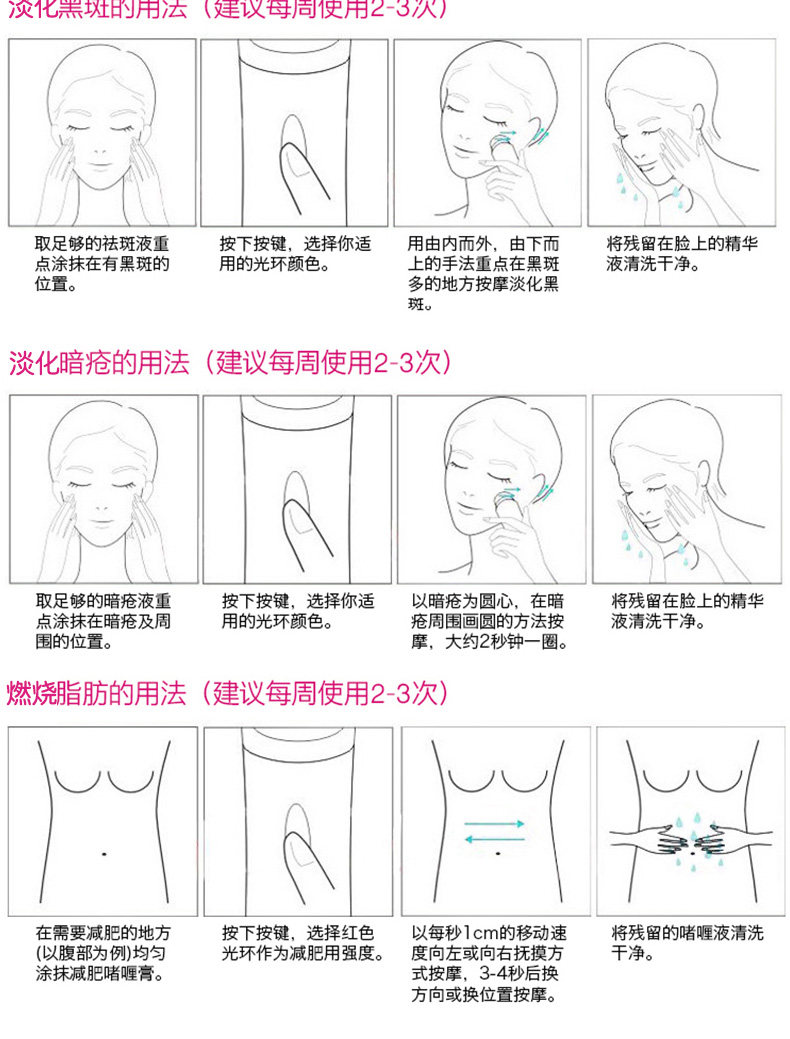 淡化黑斑的用法（建议每周使用2-3次）

取足够的祛斑液重点涂抹在有黑斑的位置。

按下按键，选择你适用的光环颜色。

用由内而外，由下而上的手法重点在黑斑多的地方按摩淡化黑斑。

将残留在脸上的精华液清洗干净。

淡化暗疮的用法（建议每周使用2-3次）

取足够的暗疮液重点涂抹在暗疮及周围的位置。

按下按键，选择你适用的光环颜色。

以暗疮为圆心，在暗疮周围画圆的方法按摩，大约2秒钟一圈。

将残留在脸上的精华液清洗干净。

燃烧脂肪的用法（建议每周使用2-3次）

在需要减肥的地方(以腹部为例)均匀涂抹减肥啫喱膏。

按下按键，选择红色光环作为减肥用强度。

以每秒1cm的移动速度向左或向右抚摸方式按摩，3-4秒后换方向或换位置按摩。

将残留的啫喱液清洗干净。