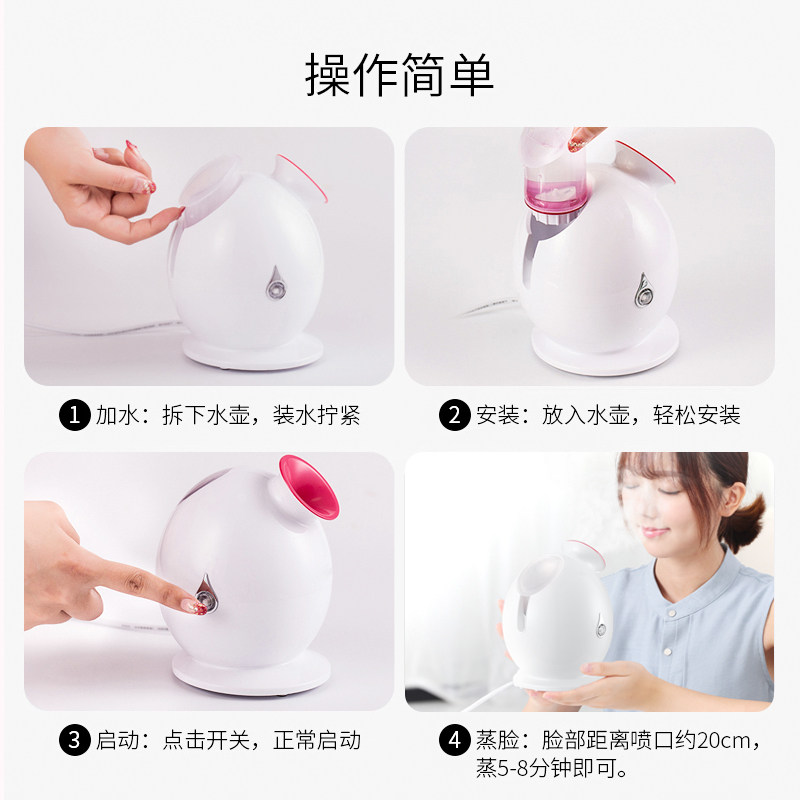 操作简单

1 加水：拆下水壶，装水拧紧

2 安装：放入水壶，轻松安装

3 启动：点击开关，正常启动

4 蒸脸：脸部距离喷口约20cm，蒸5-8分钟即可。