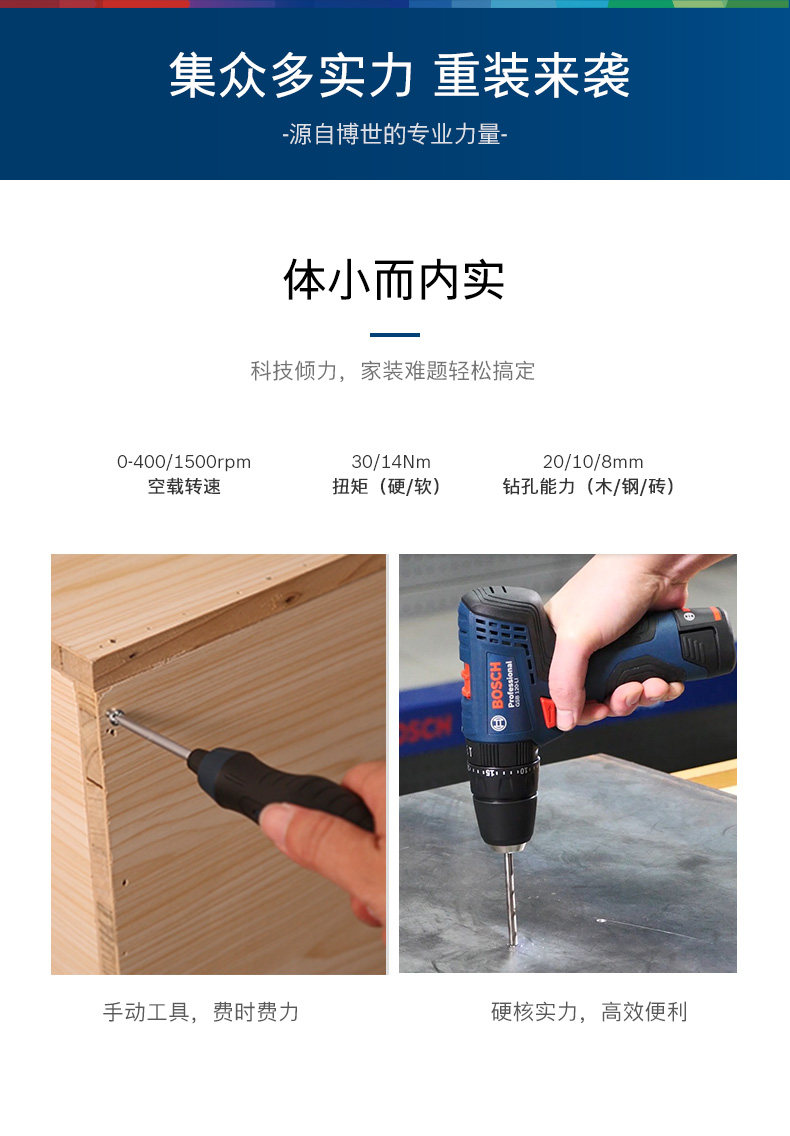 集众多实力 重装来袭

-源自博世的专业力量-

体小而内实

科技倾力，家装难题轻松搞定

0-400/1500rpm
空载转速

30/14Nm
扭矩（硬/软）

20/10/8mm
钻孔能力（木/钢/砖）

BOSCH
Professional
GSB 120-LI

BOSCH

手动工具，费时费力

硬核实力，高效便利