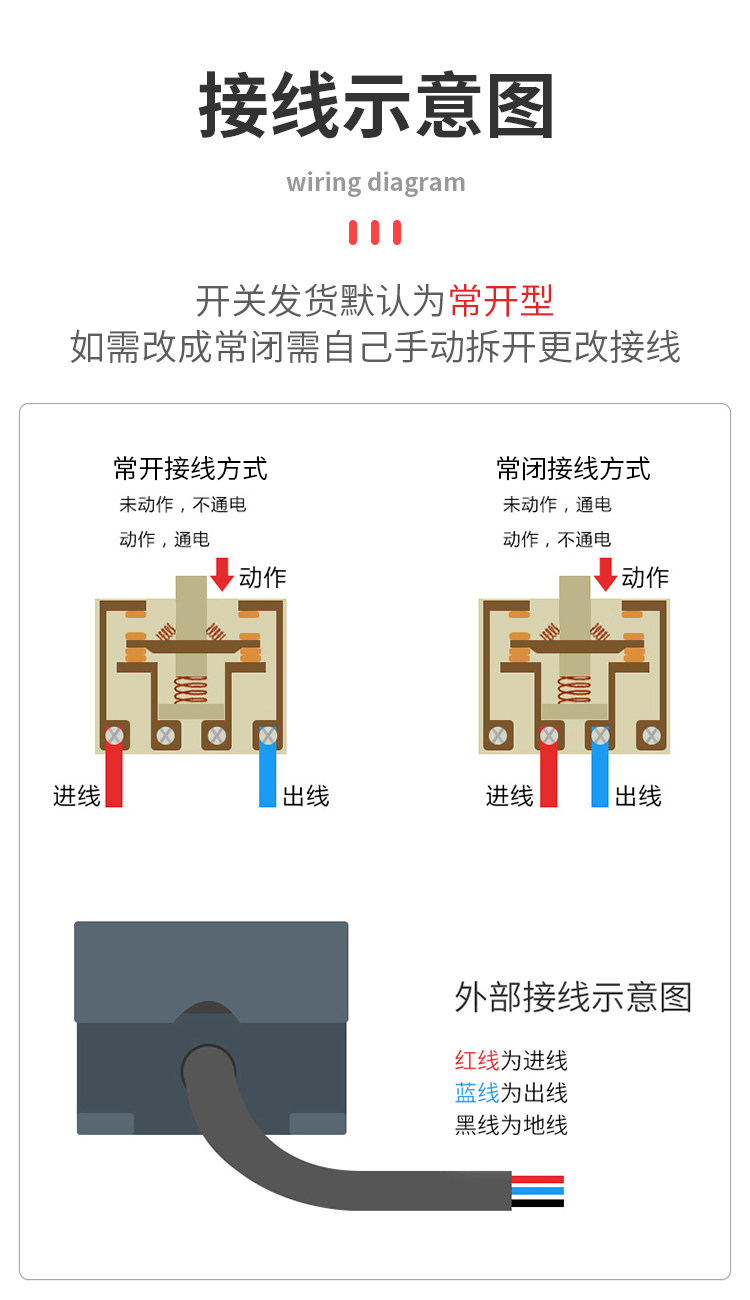 接线示意图

wiring diagram

开关发货默认为常开型
如需改成常闭需自己手动拆开更改接线

常开接线方式
未动作，不通电
动作，通电
动作
进线
出线

常闭接线方式
未动作，通电
动作，不通电
动作
进线
出线

外部接线示意图
红线为进线
蓝线为出线
黑线为地线