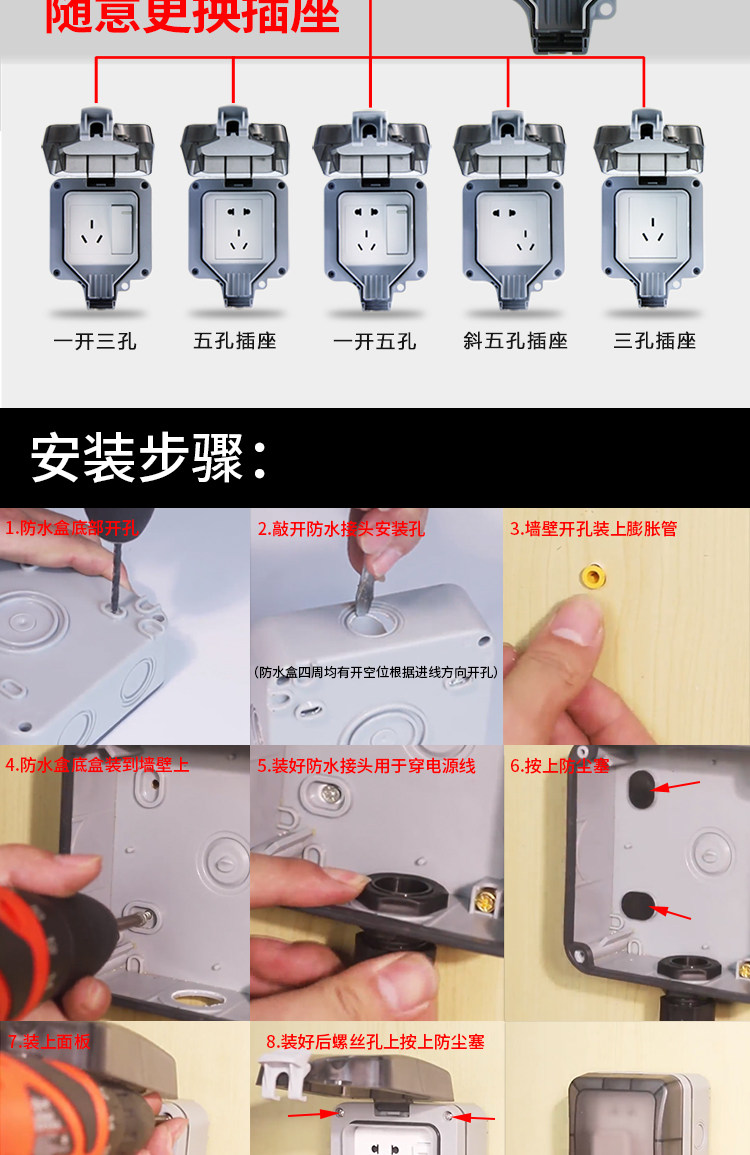 随意更换插座

一开三孔

五孔插座

一开五孔

斜五孔插座

三孔插座

安装步骤：

1.防水盒底部开孔

2.敲开防水接头安装孔

（防水盒四周均有开空位根据进线方向开孔）

3.墙壁开孔装上膨胀管

4.防水盒底盒装到墙壁上

5.装好防水接头用于穿电源线

6.按上防尘塞

7.装上面板

8.装好后螺丝孔上按上防尘塞