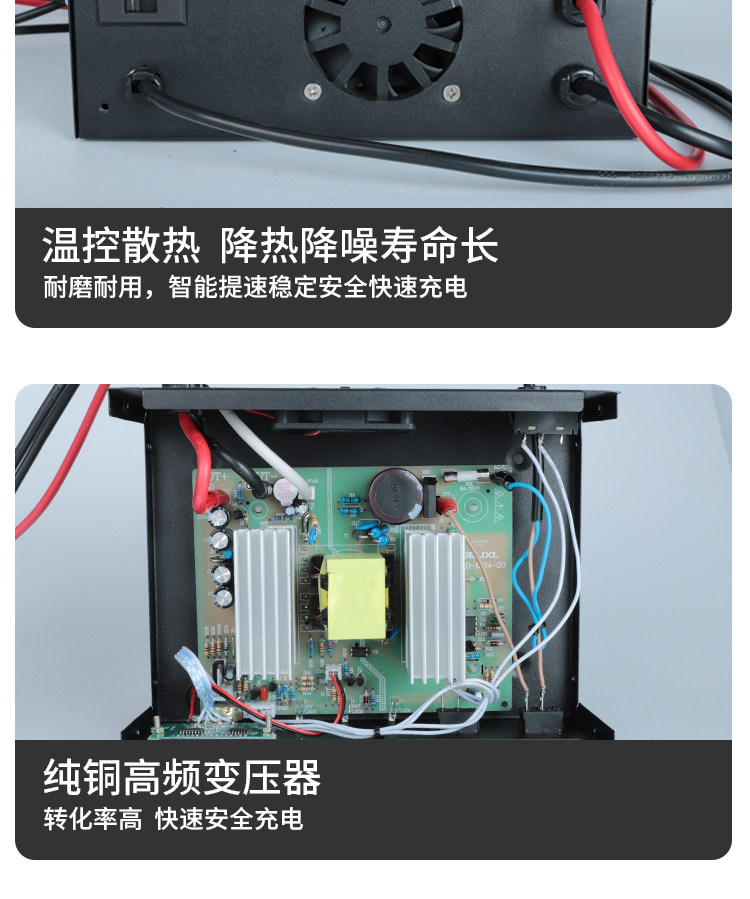 温控散热 降热降噪寿命长
耐磨耐用，智能提速稳定安全快速充电

纯铜高频变压器
转化率高 快速安全充电