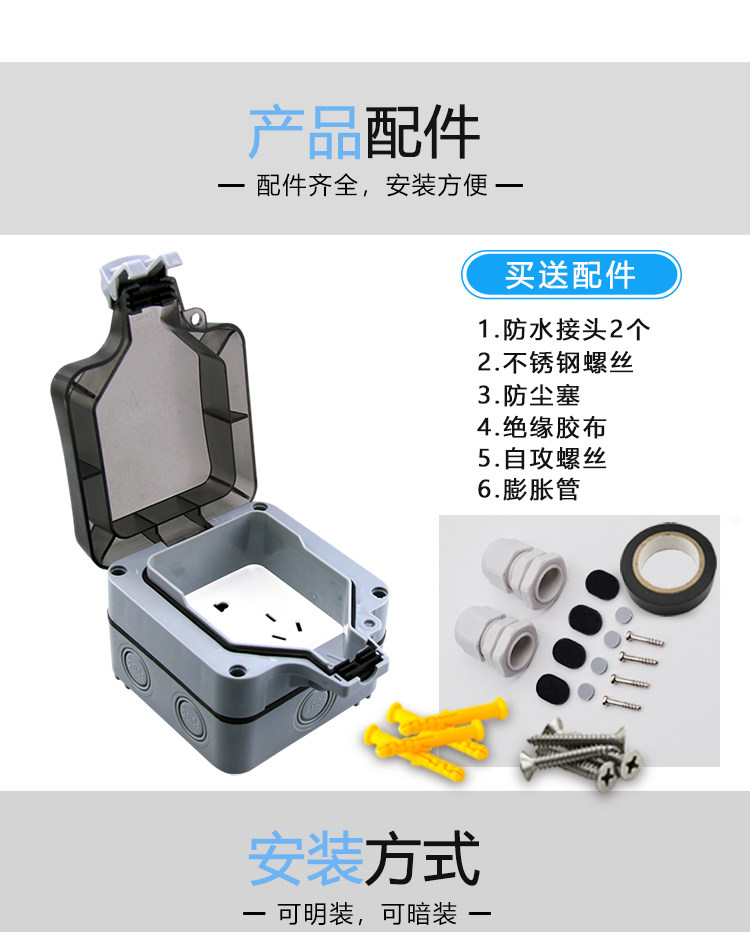 产品配件

— 配件齐全，安装方便 —

买送配件

1.防水接头2个
2.不锈钢螺丝
3.防尘塞
4.绝缘胶布
5.自攻螺丝
6.膨胀管

安装方式

— 可明装，可暗装 —