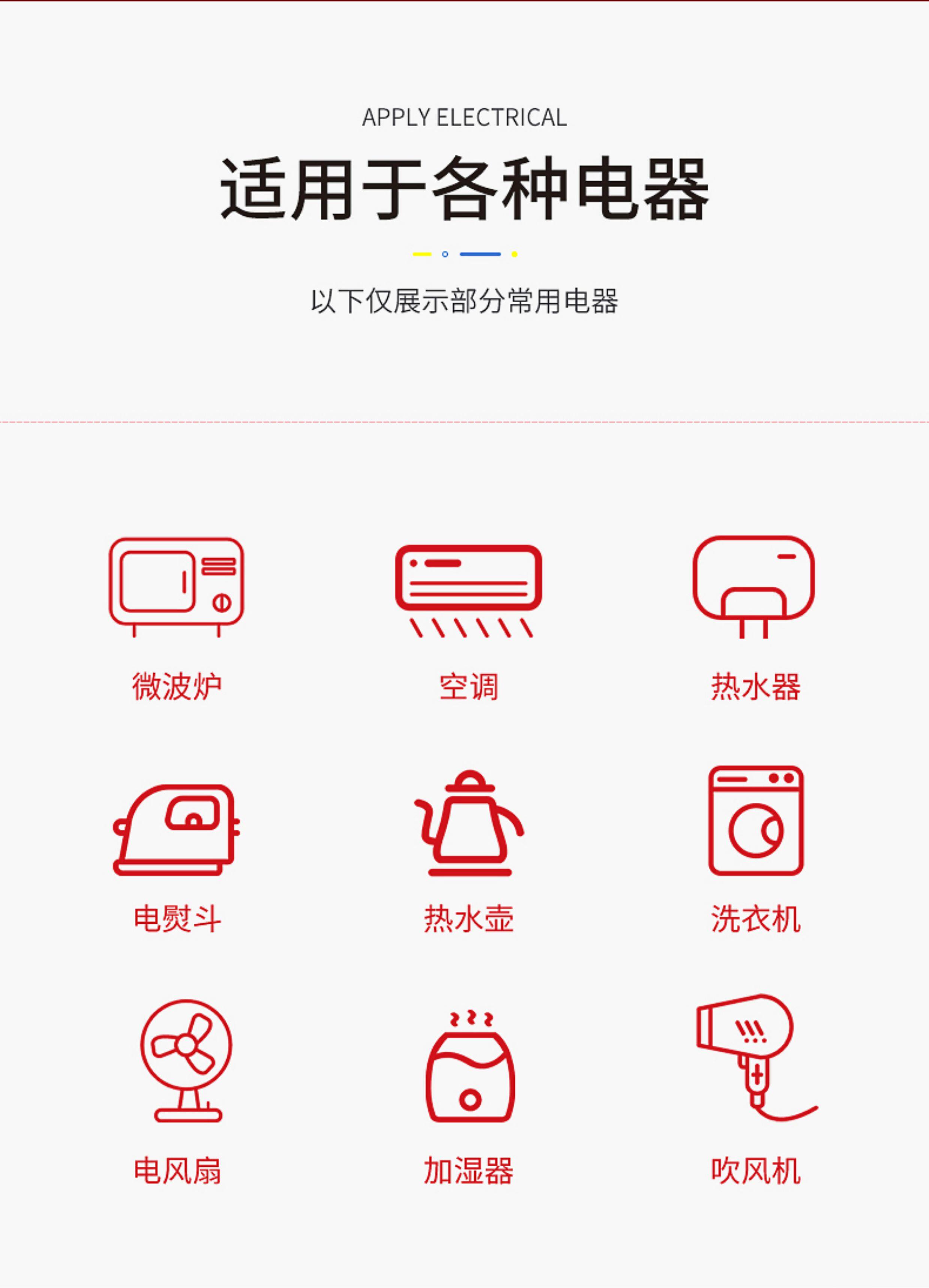 APPLY ELECTRICAL

适用于各种电器

以下仅展示部分常用电器

微波炉

空调

热水器

电熨斗

热水壶

洗衣机

电风扇

加湿器

吹风机