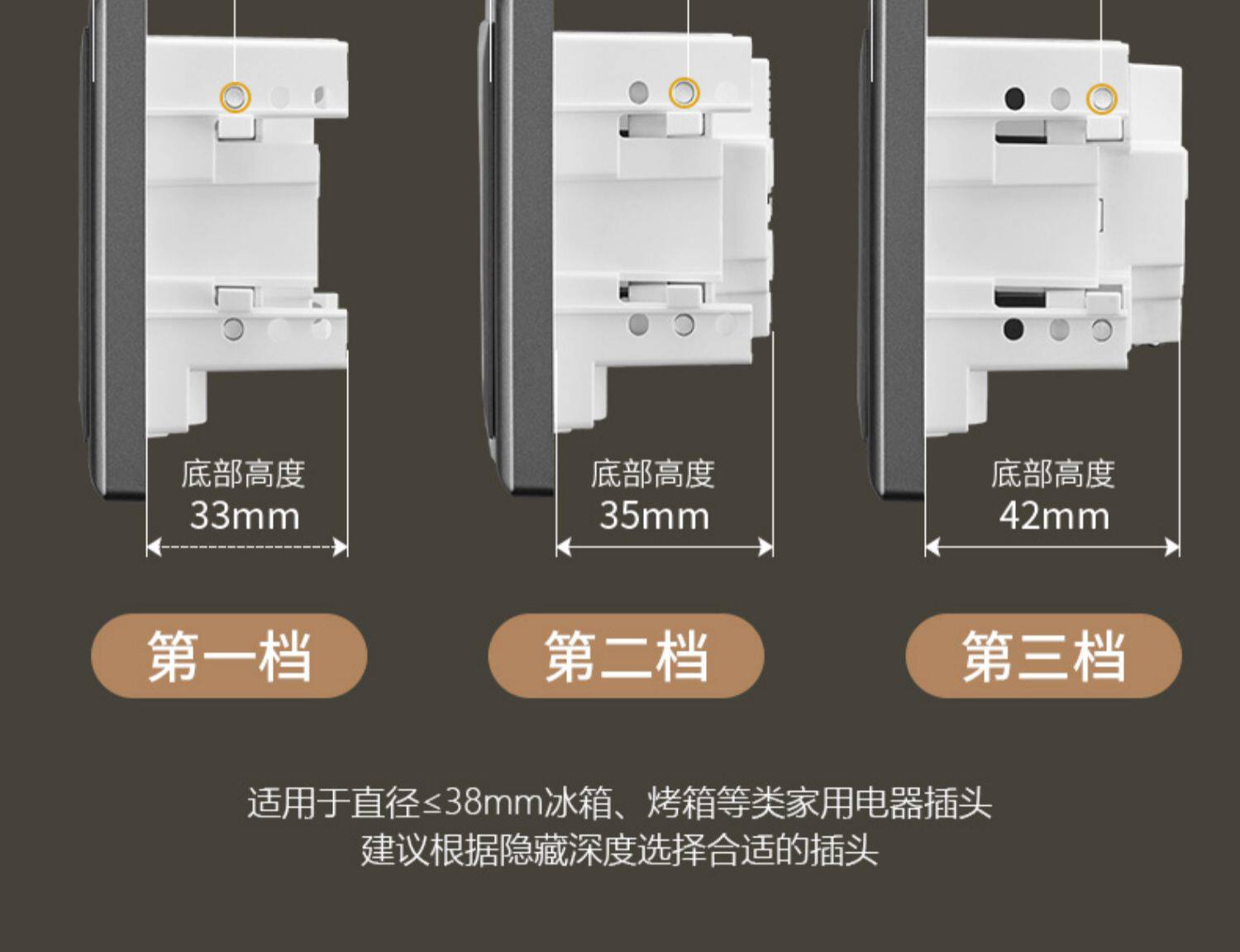 底部高度
33mm

底部高度
35mm

底部高度
42mm

第一档

第二档

第三档

适用于直径≤38mm冰箱、烤箱等类家用电器插头
建议根据隐藏深度选择合适的插头