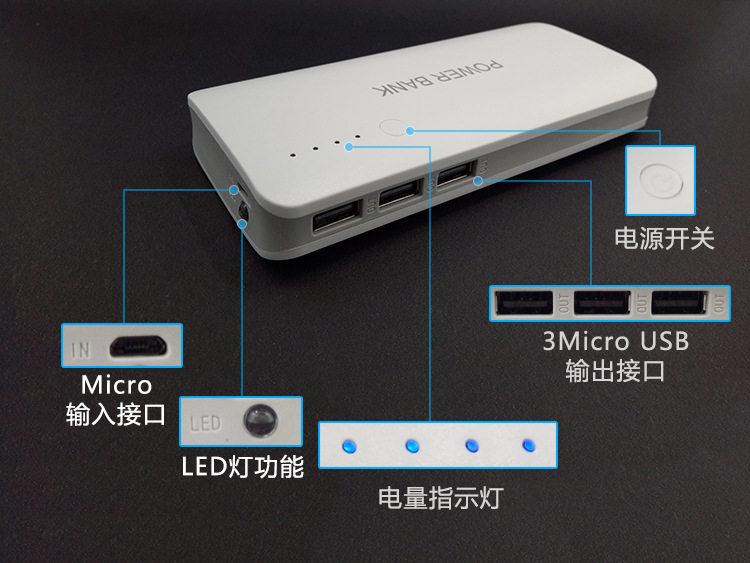 POWER BANK

OUT OUT OUT

电源开关

OUT OUT OUT

3Micro USB
输出接口

IN

Micro
输入接口

LED

LED灯功能

电量指示灯