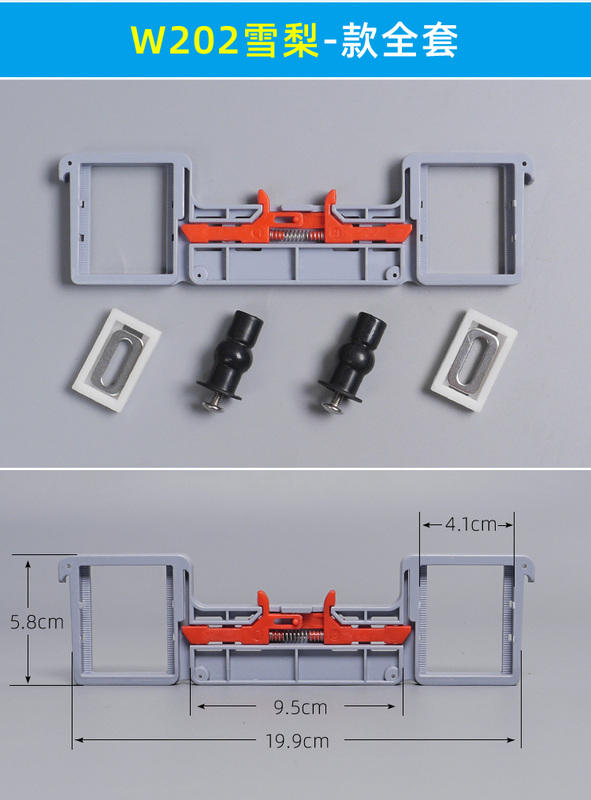 W202雪梨-款全套

4.1cm

5.8cm

9.5cm

19.9cm