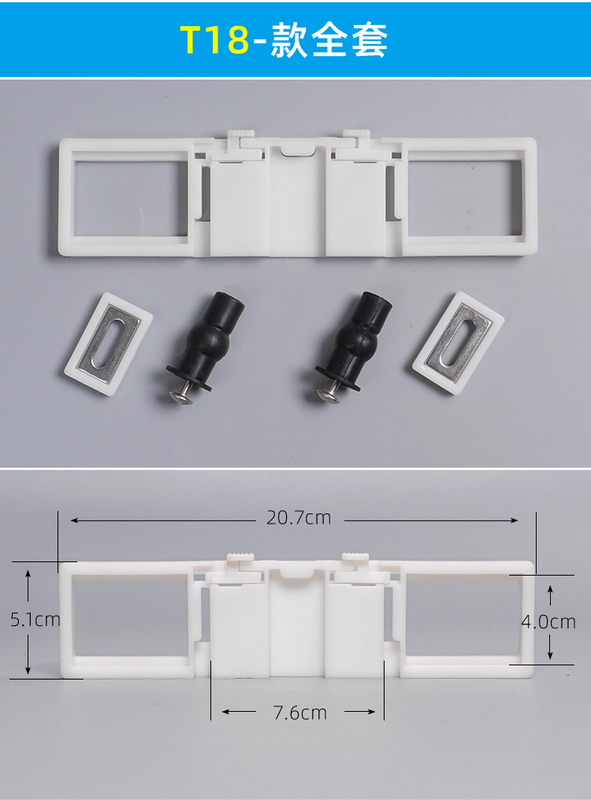 T18-款全套

20.7cm

5.1cm

4.0cm

7.6cm