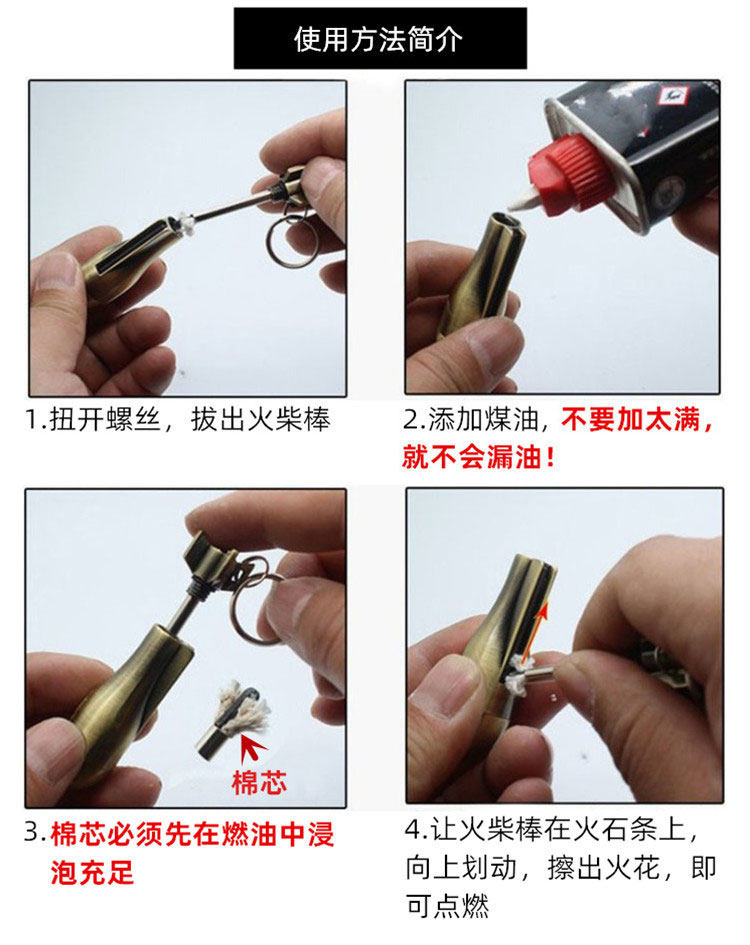 使用方法简介

1.扭开螺丝，拔出火柴棒

2.添加煤油，不要加太满，就不会漏油！

棉芯

3.棉芯必须先在燃油中浸泡充足

4.让火柴棒在火石条上，向上划动，擦出火花，即可点燃