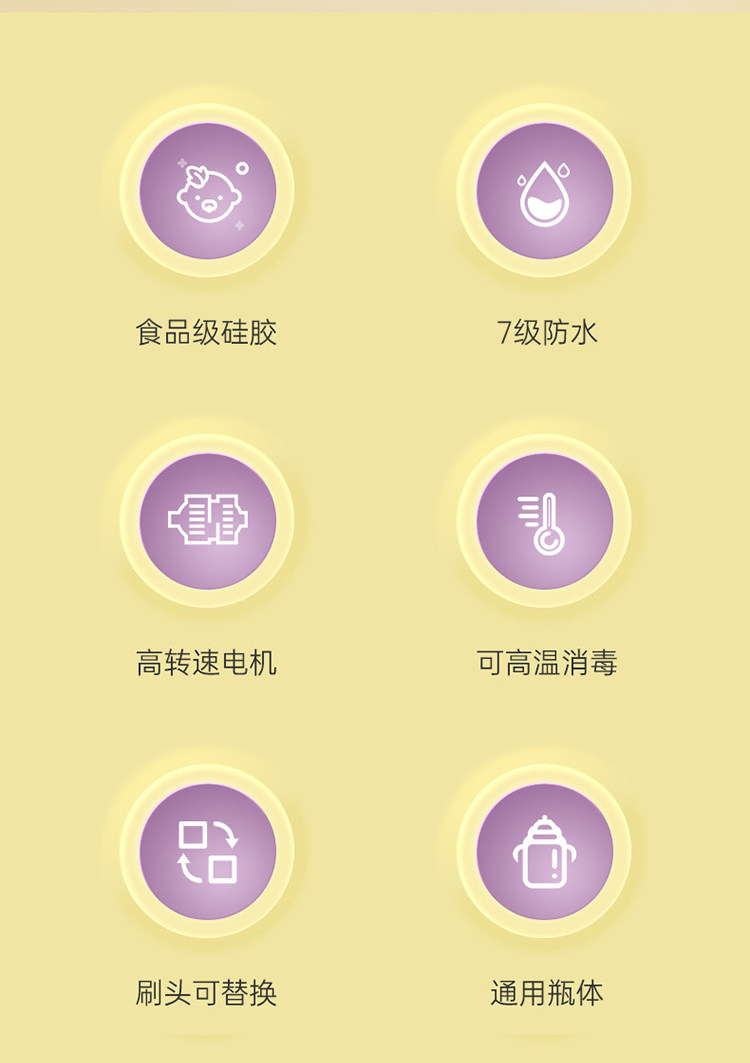 食品级硅胶

7级防水

高转速电机

可高温消毒

刷头可替换

通用瓶体