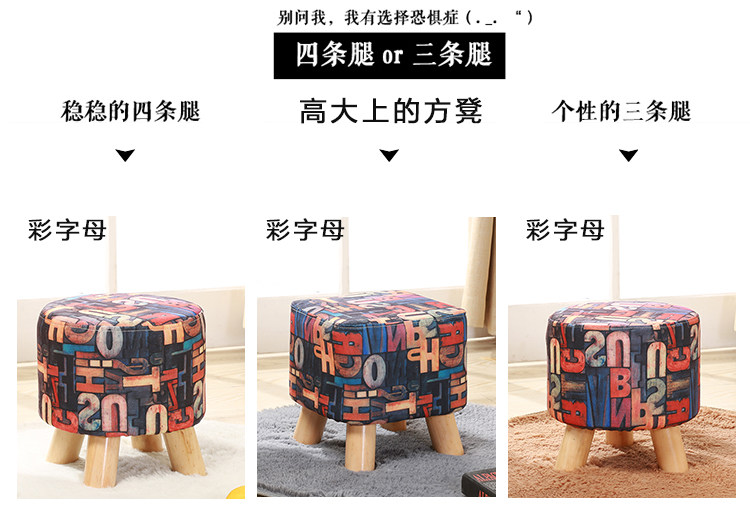 别问我，我有选择恐惧症（._. “）

四条腿 or 三条腿

稳稳的四条腿

高大上的方凳

个性的三条腿

彩字母

彩字母

彩字母