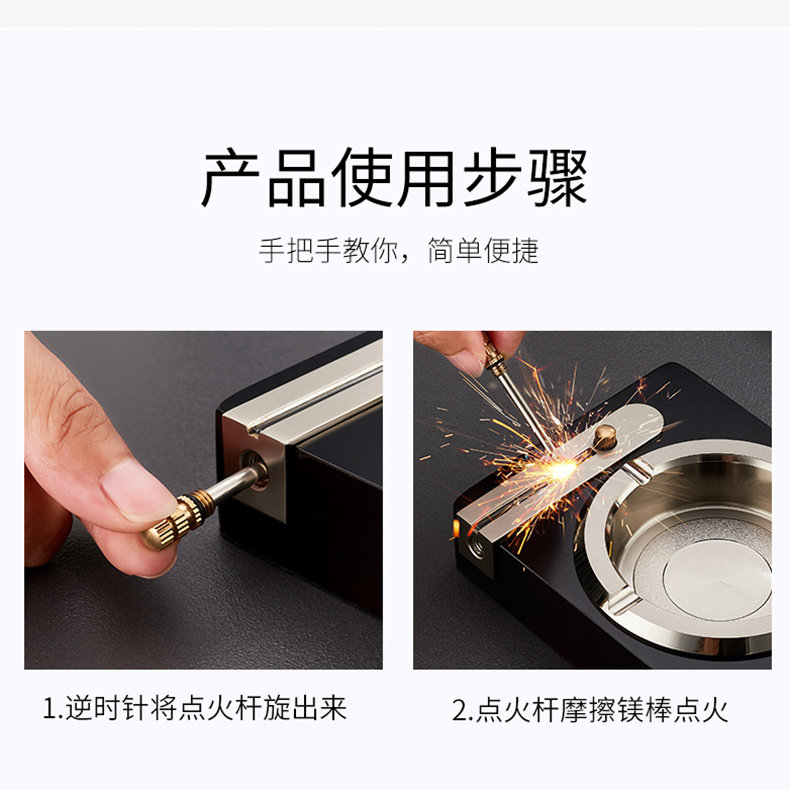 产品使用步骤

手把手教你，简单便捷

1.逆时针将点火杆旋出来

2.点火杆摩擦镁棒点火