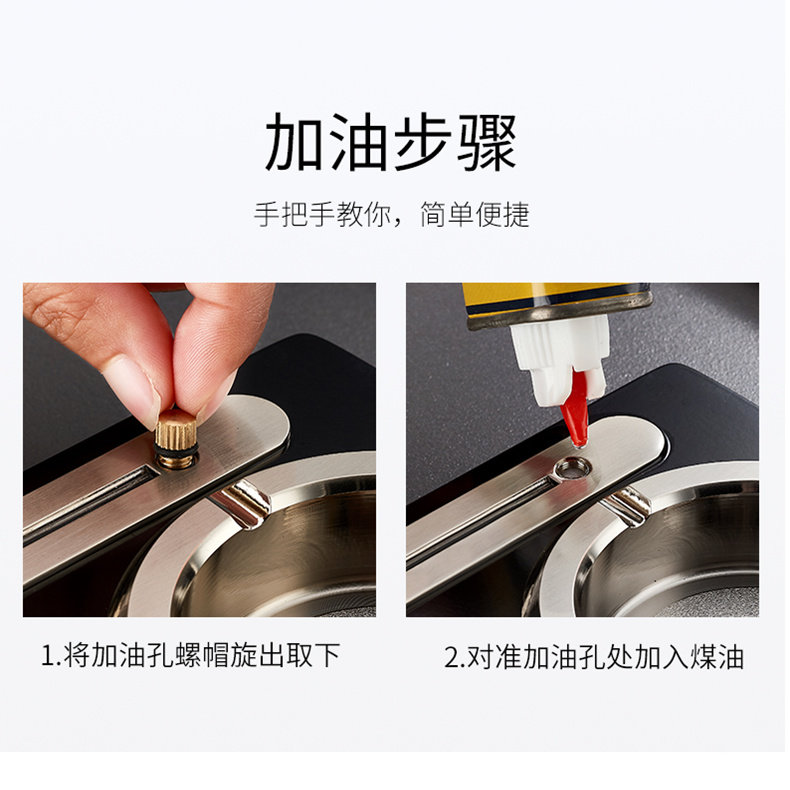 加油步骤

手把手教你，简单便捷

1.将加油孔螺帽旋出取下

2.对准加油孔处加入煤油