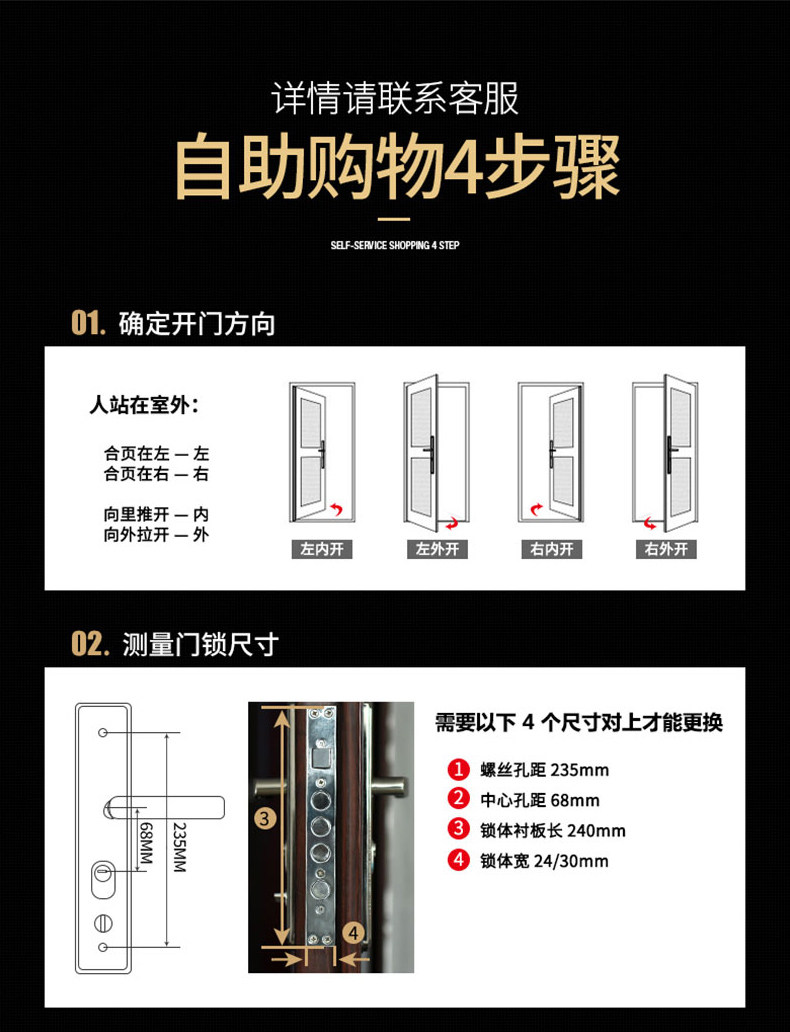 详情请联系客服
自助购物4步骤
SELF-SERVICE SHOPPING 4 STEP

01. 确定开门方向

人站在室外:
合页在左 — 左
合页在右 — 右
向里推开 — 内
向外拉开 — 外

左内开
左外开
右内开
右外开

02. 测量门锁尺寸

68MM
235MM
3
4

需要以下 4 个尺寸对上才能更换
1 螺丝孔距 235mm
2 中心孔距 68mm
3 锁体衬板长 240mm
4 锁体宽 24/30mm