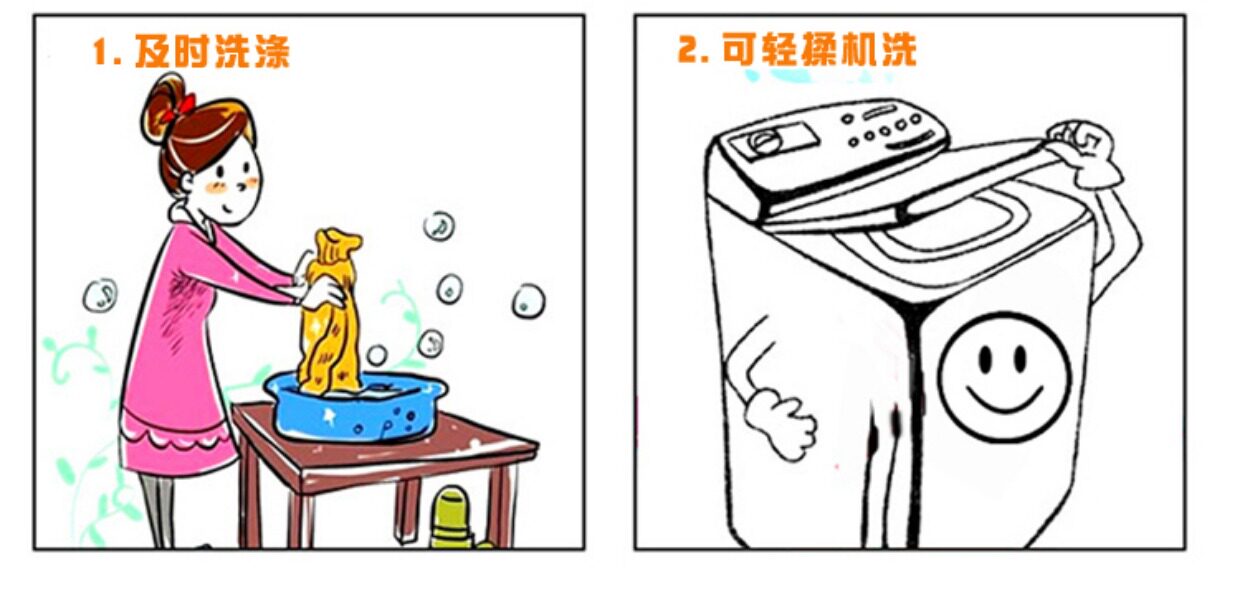 1. 及时洗涤

2. 可轻揉机洗